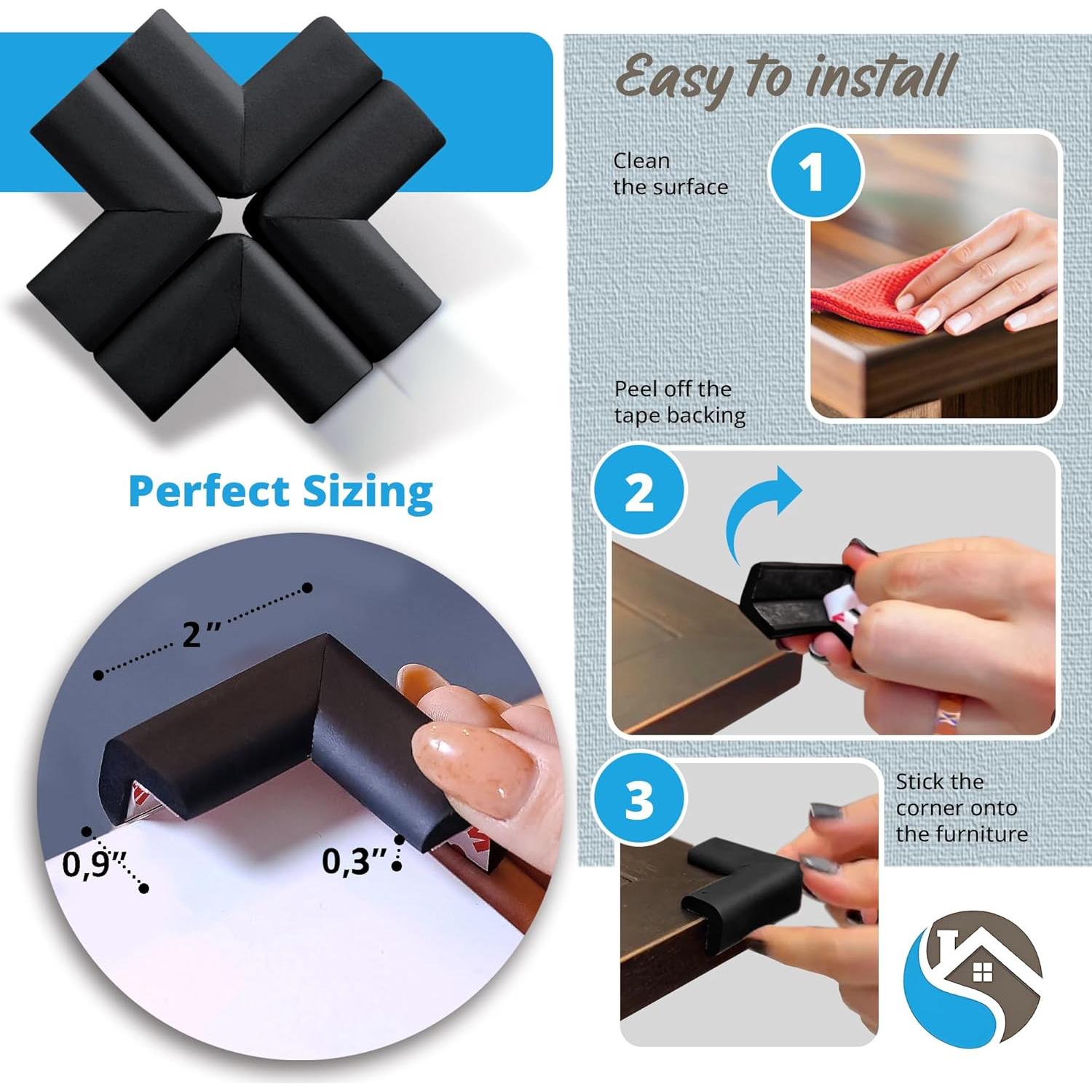 Perfect Sizing

2″

0,9″

0,3″

Easy to install

Clean the surface

1

Peel off the tape backing

2

3

Stick the corner onto the furniture