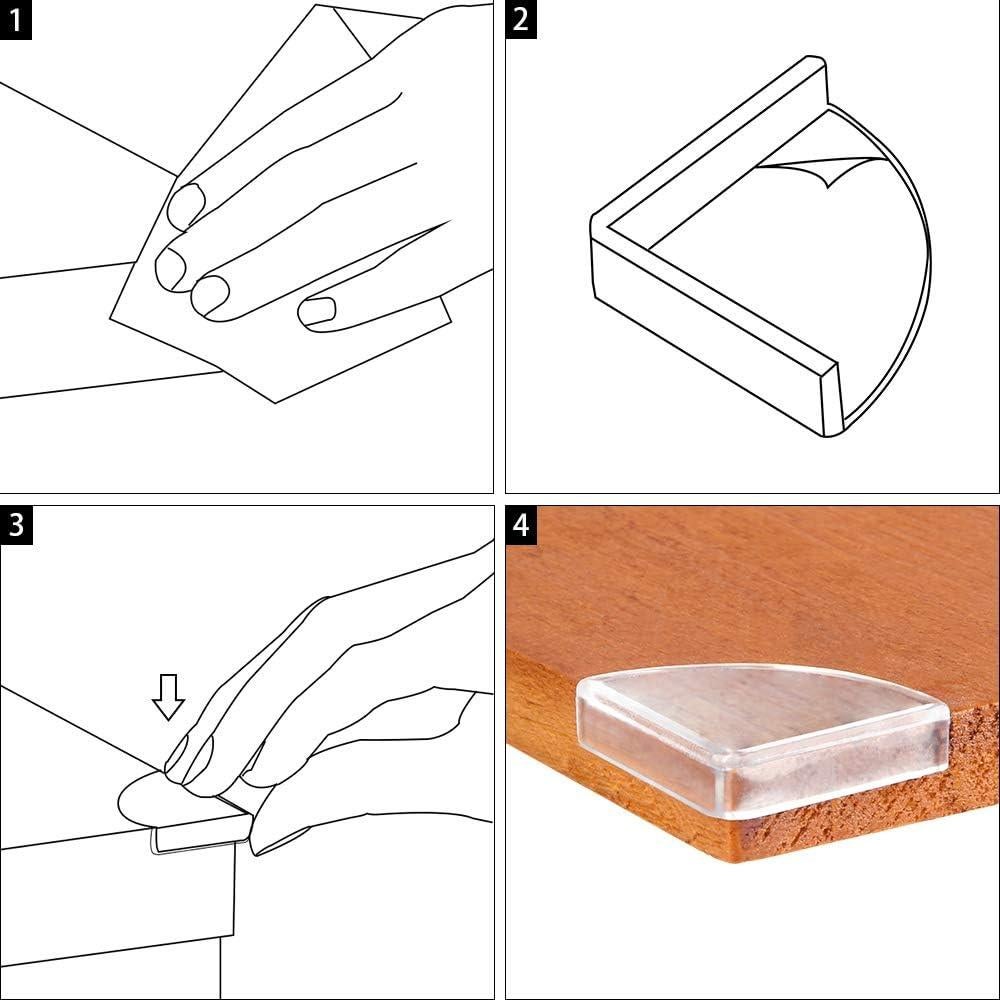 1

2

3

4