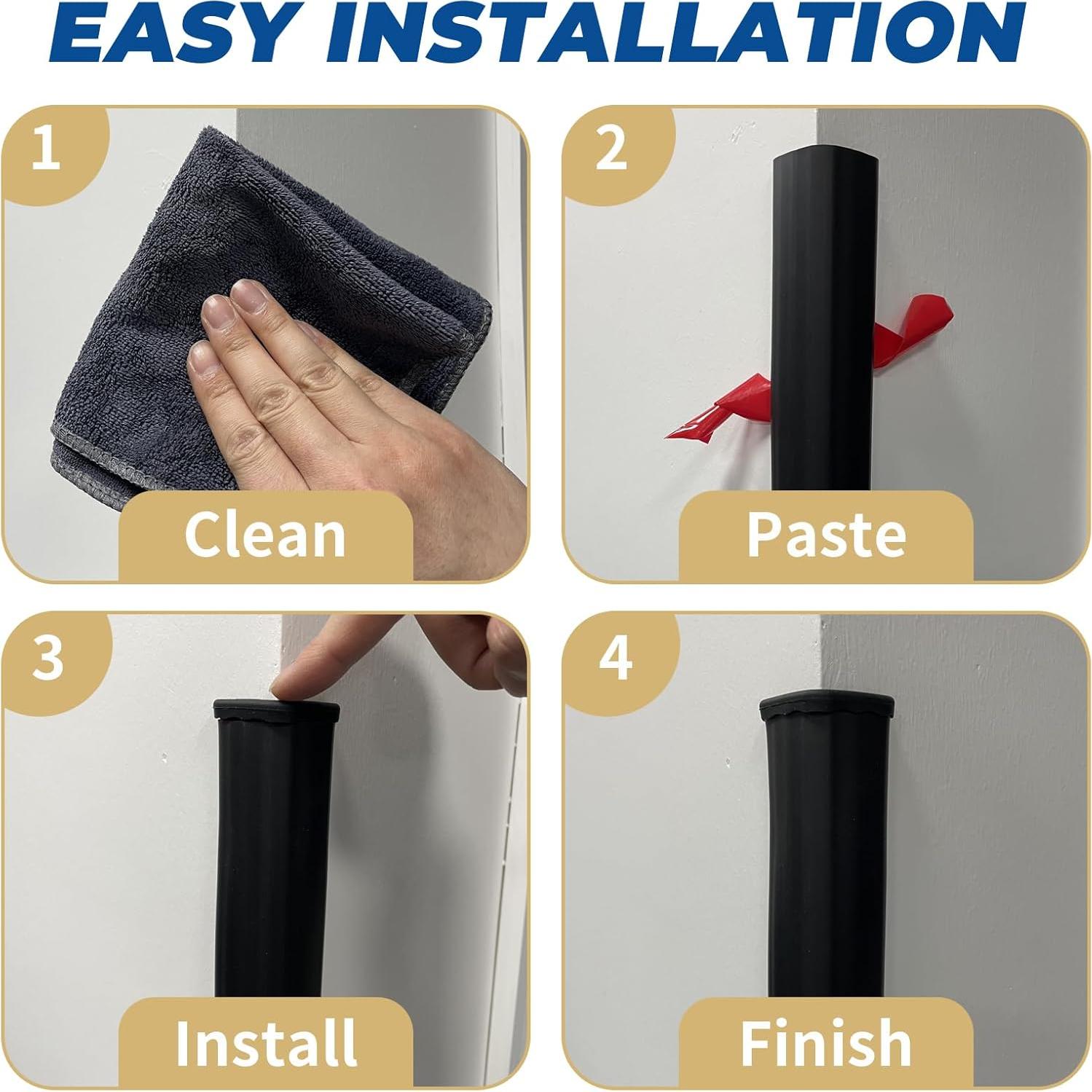 EASY INSTALLATION

1

Clean

2

Paste

3

Install

4

Finish