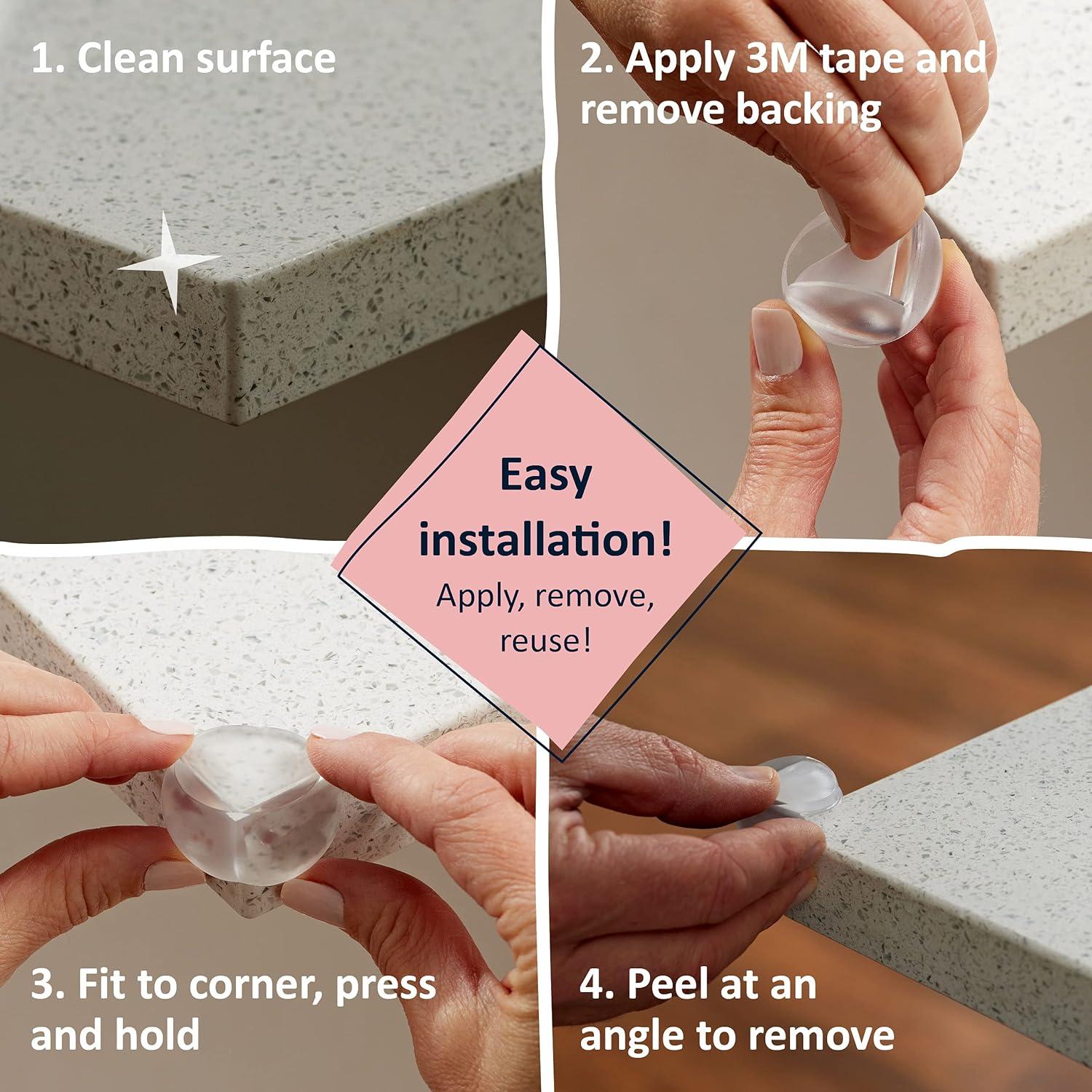 1. Clean surface

2. Apply 3M tape and remove backing

Easy installation!

Apply, remove, reuse!

3. Fit to corner, press and hold

4. Peel at an angle to remove