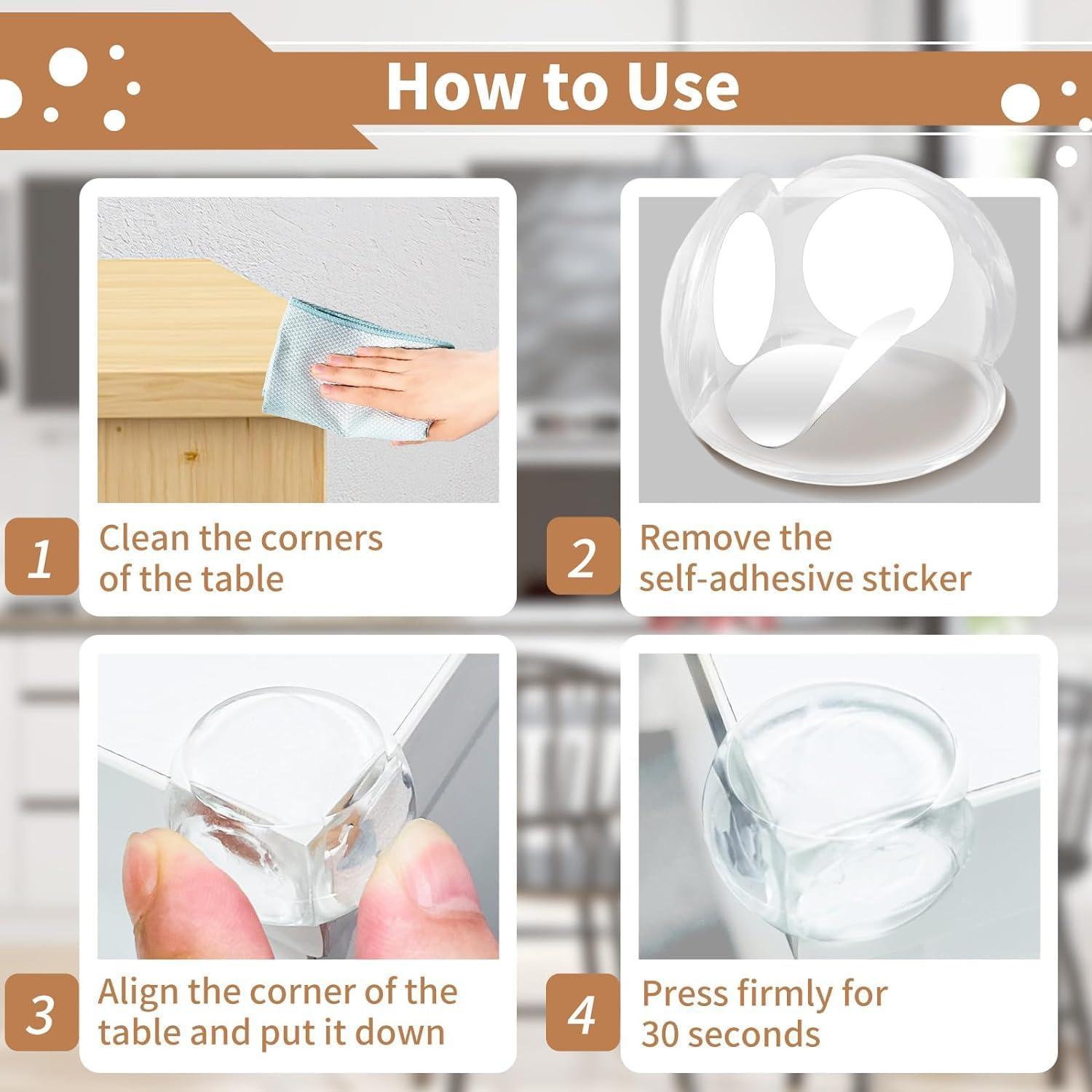 How to Use

1 Clean the corners of the table

2 Remove the self-adhesive sticker

3 Align the corner of the table and put it down

4 Press firmly for 30 seconds