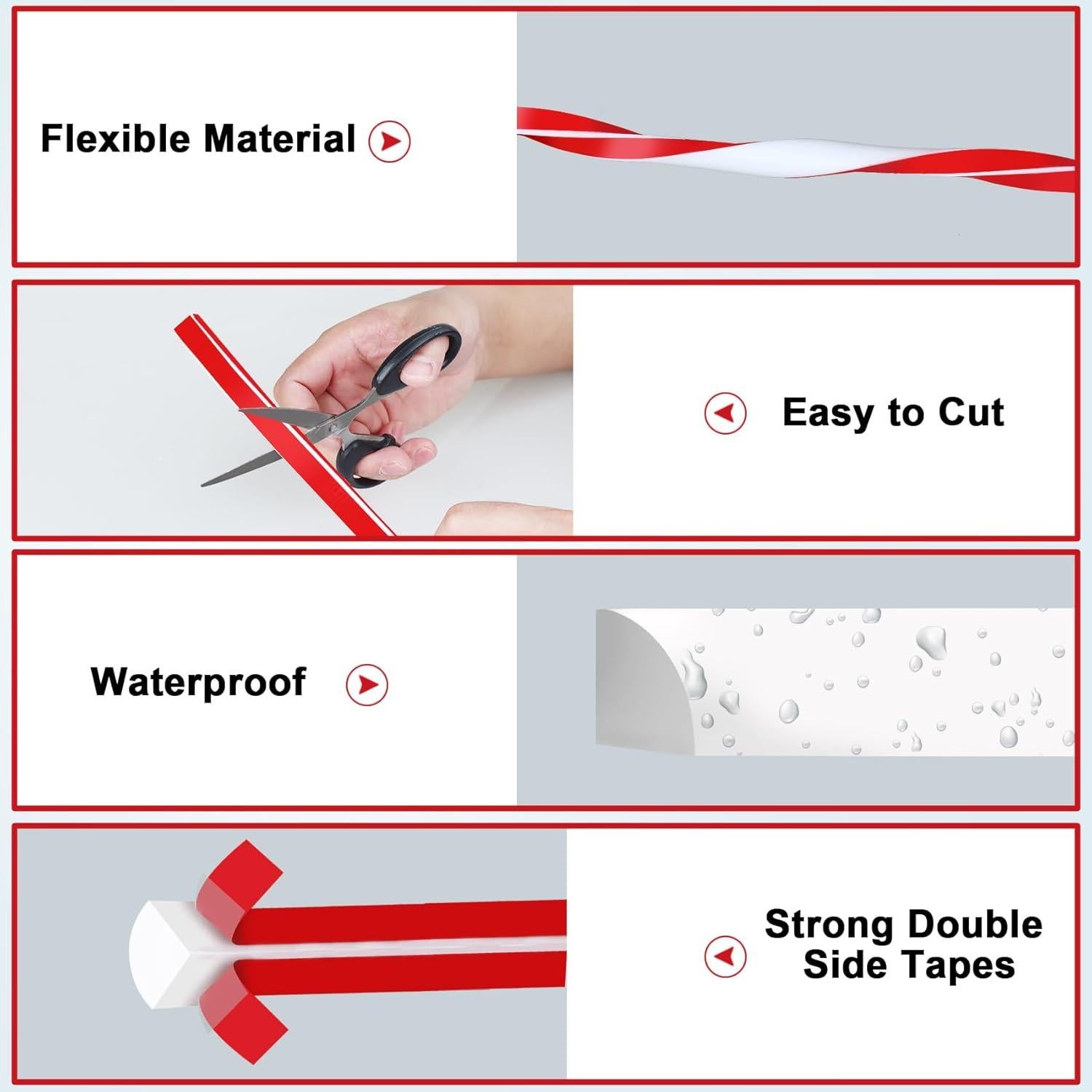 Flexible Material

Easy to Cut

Waterproof

Strong Double Side Tapes