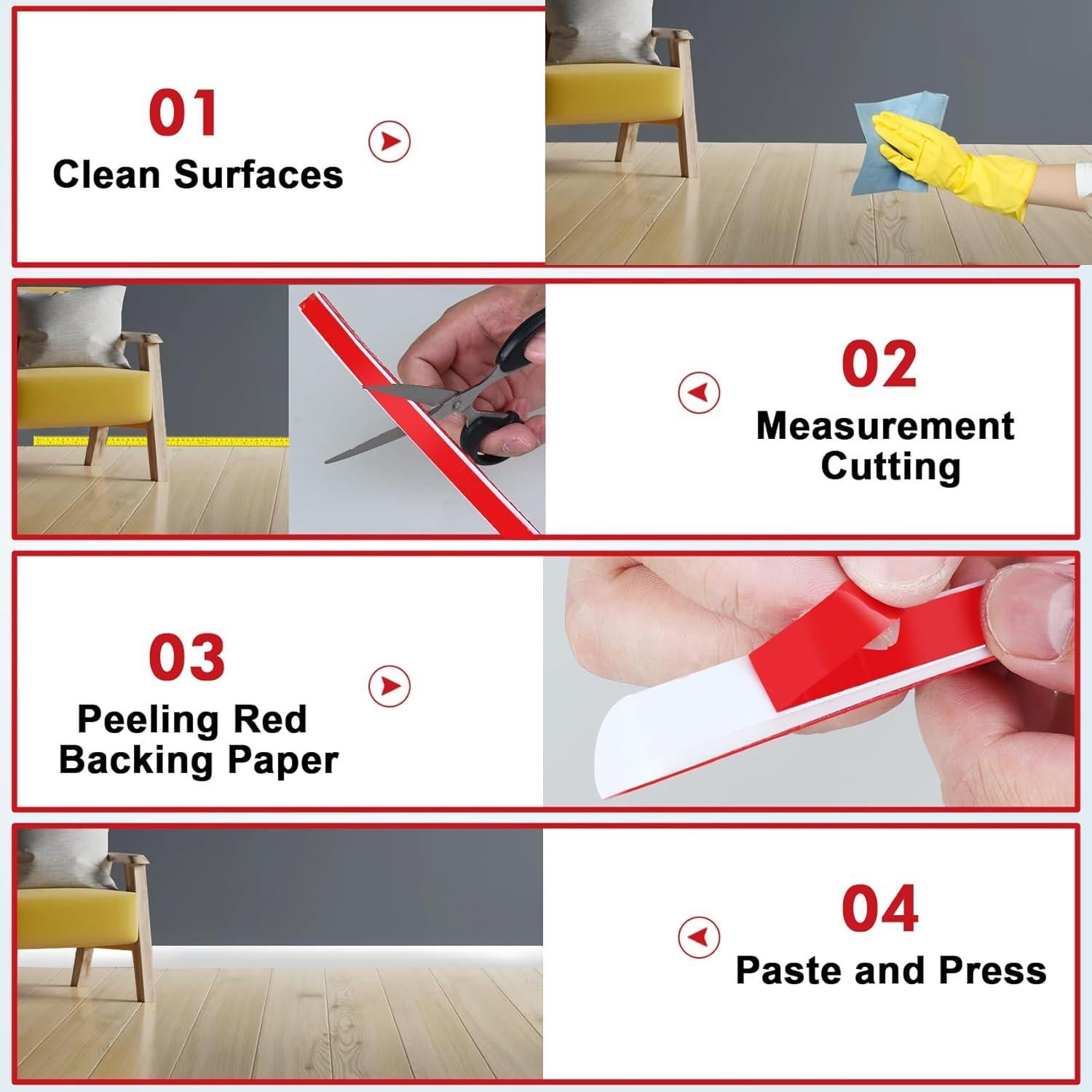 01
Clean Surfaces

02
Measurement Cutting

03
Peeling Red Backing Paper

04
Paste and Press