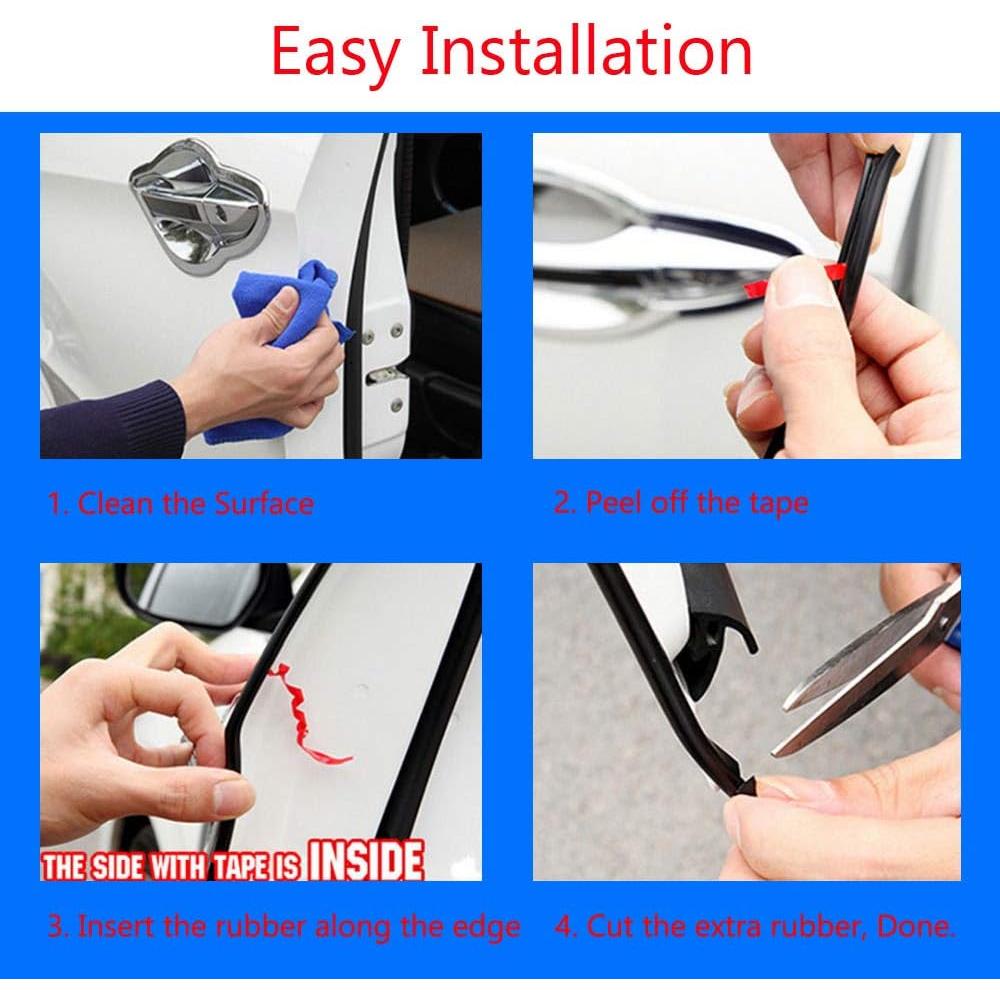 Easy Installation

1. Clean the Surface

2. Peel off the tape

THE SIDE WITH TAPE IS INSIDE

3. Insert the rubber along the edge

4. Cut the extra rubber, Done.