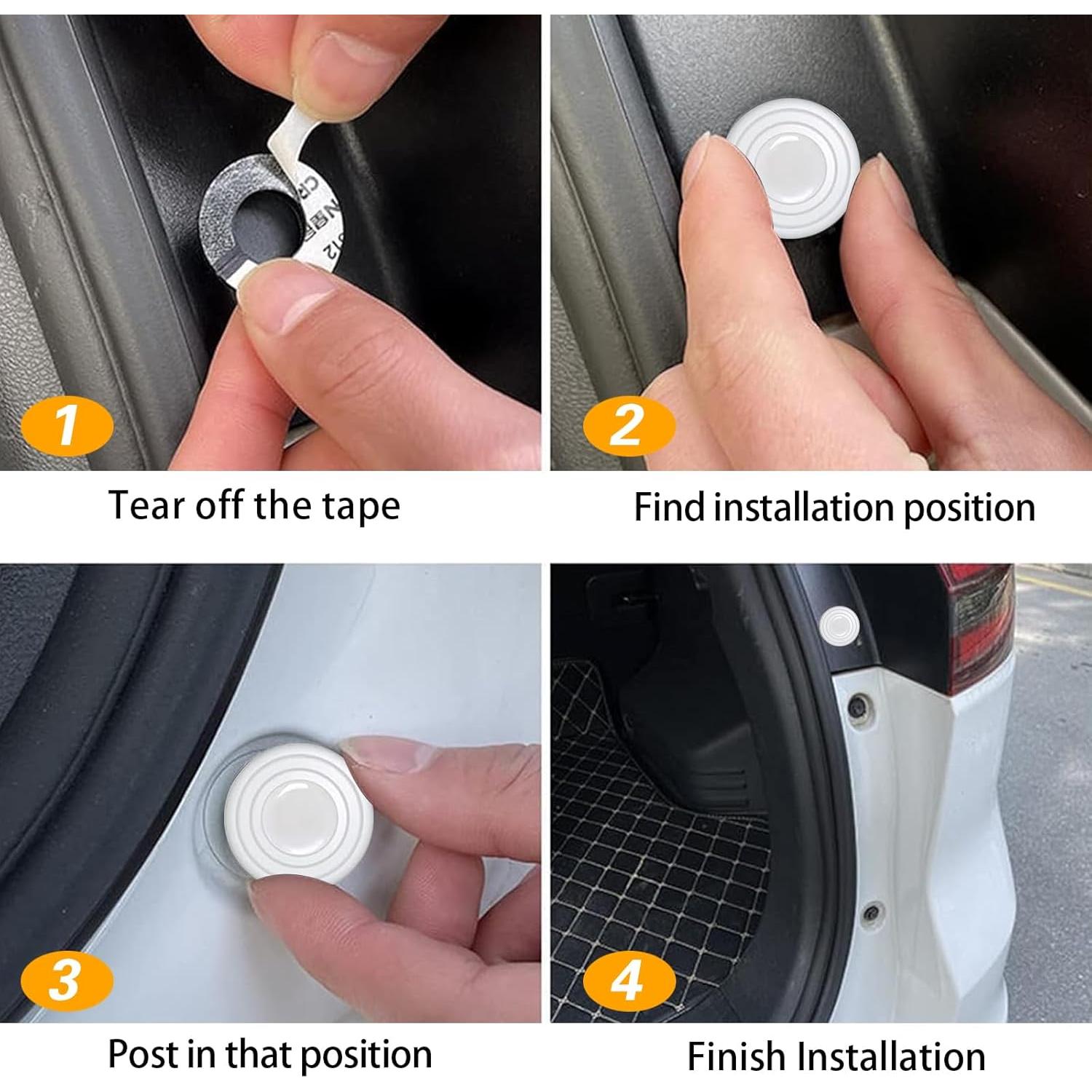 1

Tear off the tape

2

Find installation position

3

Post in that position

4

Finish Installation