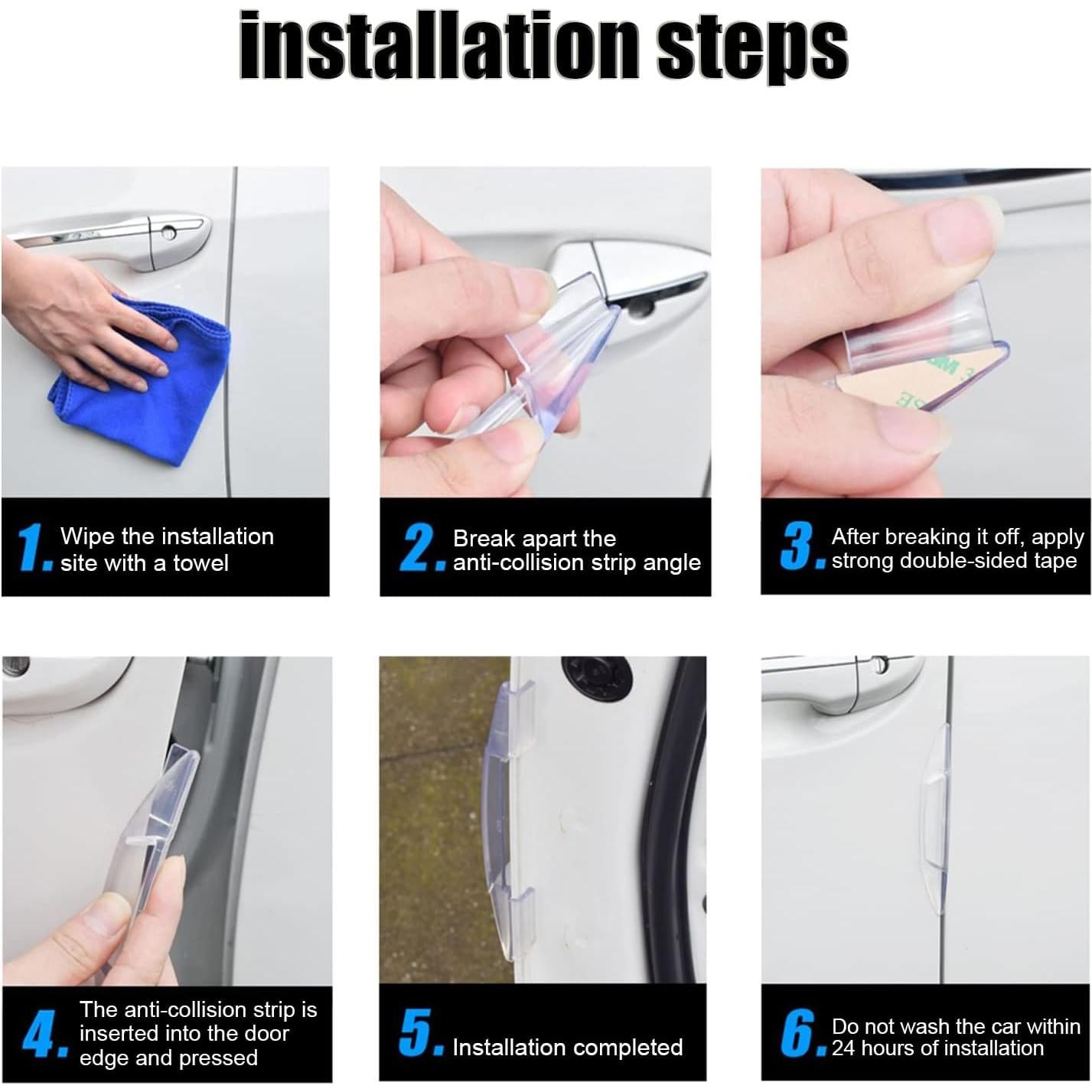 installation steps

1. Wipe the installation site with a towel

2. Break apart the anti-collision strip angle

3. After breaking it off, apply strong double-sided tape

4. The anti-collision strip is inserted into the door edge and pressed

5. Installation completed

6. Do not wash the car within 24 hours of installation