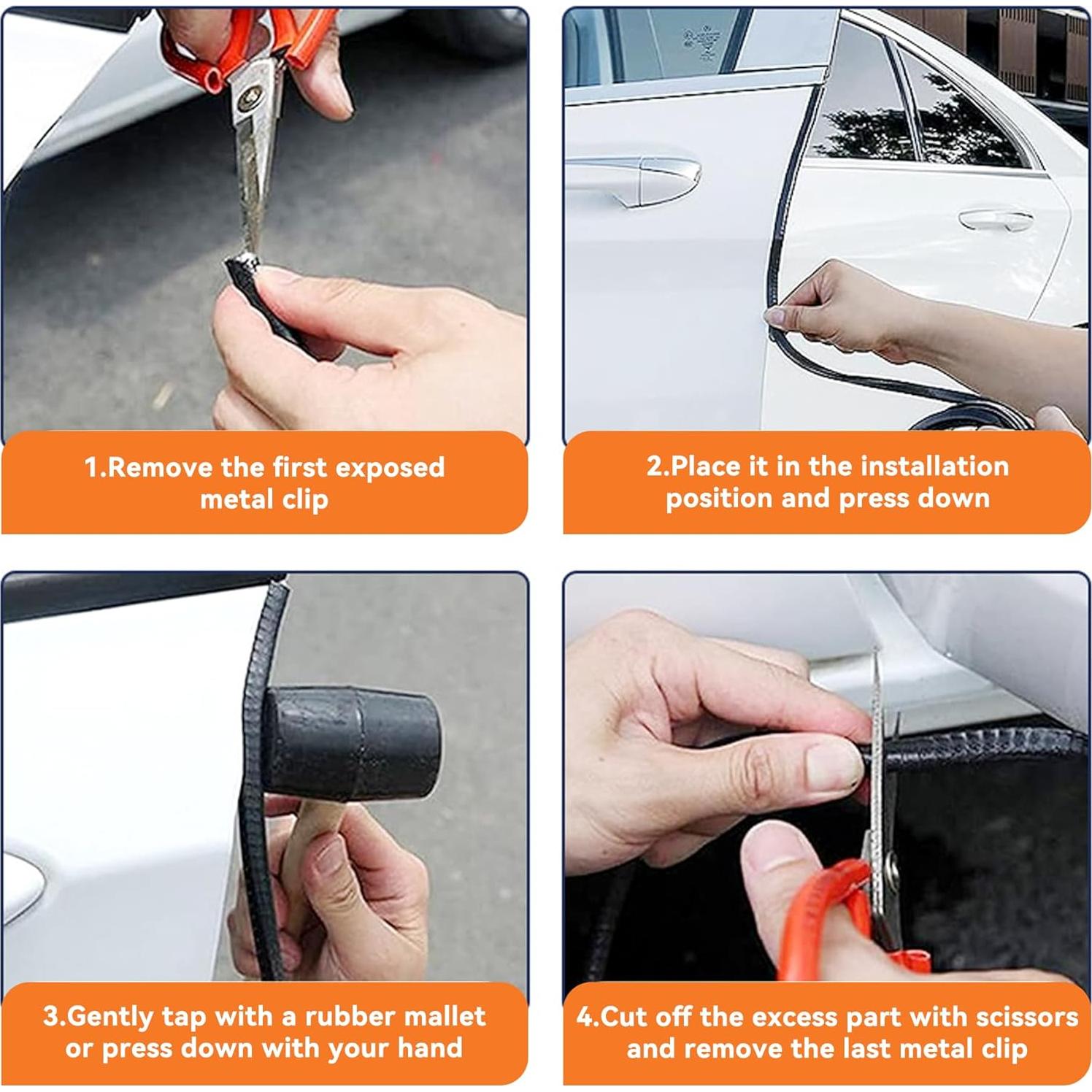 1.Remove the first exposed metal clip

2.Place it in the installation position and press down

3.Gently tap with a rubber mallet or press down with your hand

4.Cut off the excess part with scissors and remove the last metal clip