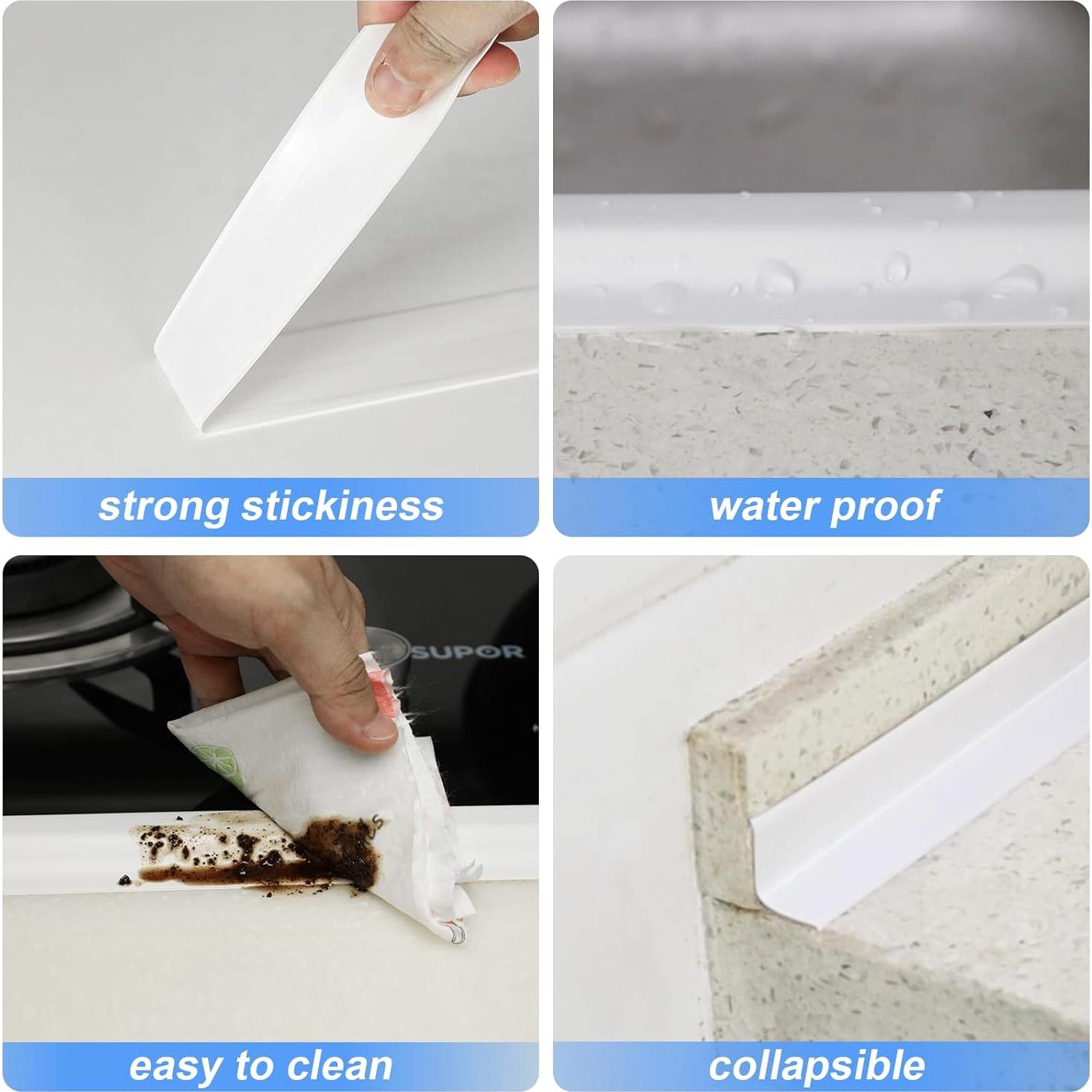 strong stickiness

water proof

SUPOR

easy to clean

collapsible