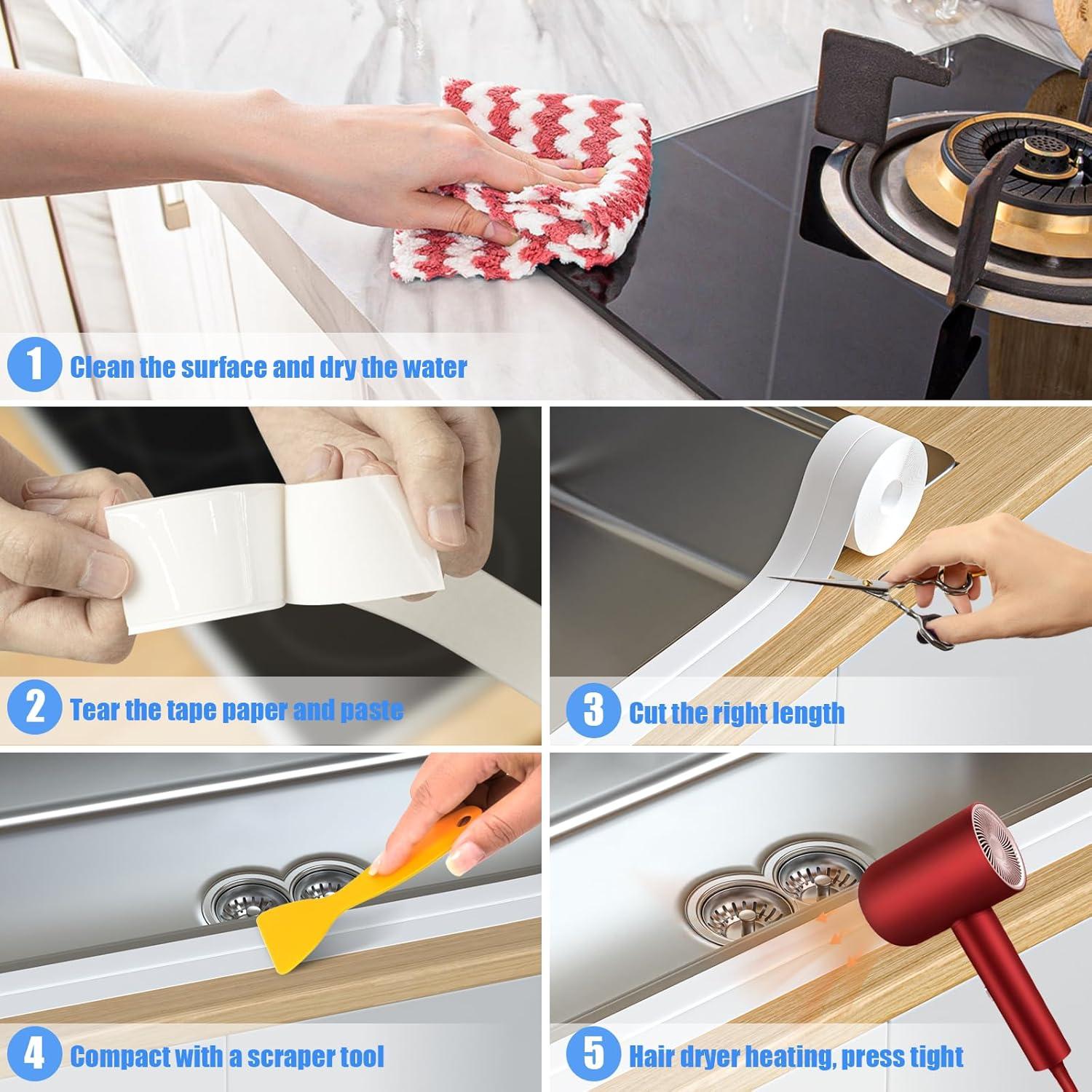 1 Clean the surface and dry the water

2 Tear the tape paper and paste

3 Cut the right length

4 Compact with a scraper tool

5 Hair dryer heating, press tight