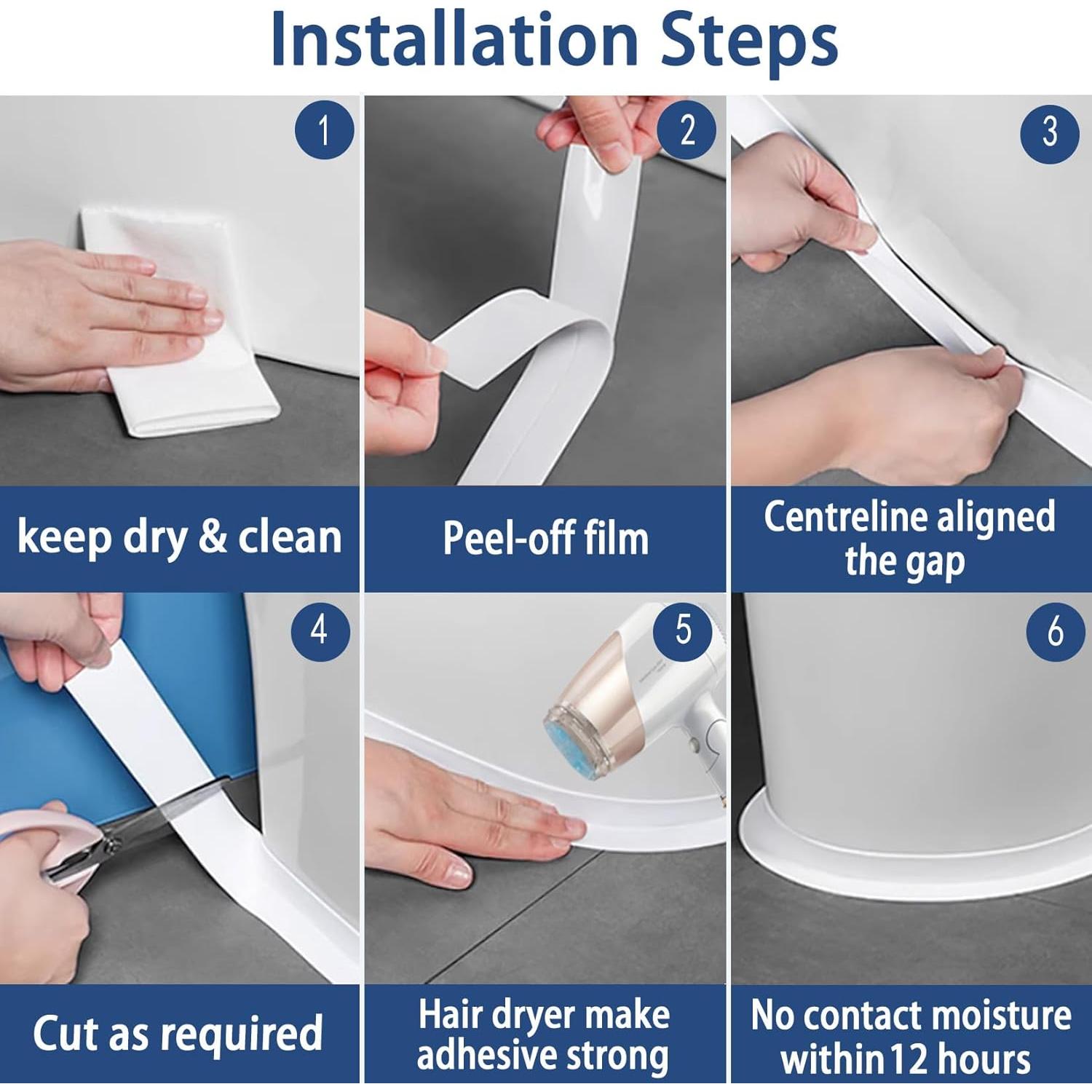 Installation Steps

1
keep dry & clean

2
Peel-off film

3
Centreline aligned the gap

4
Cut as required

5
Hair dryer make adhesive strong

6
No contact moisture within 12 hours