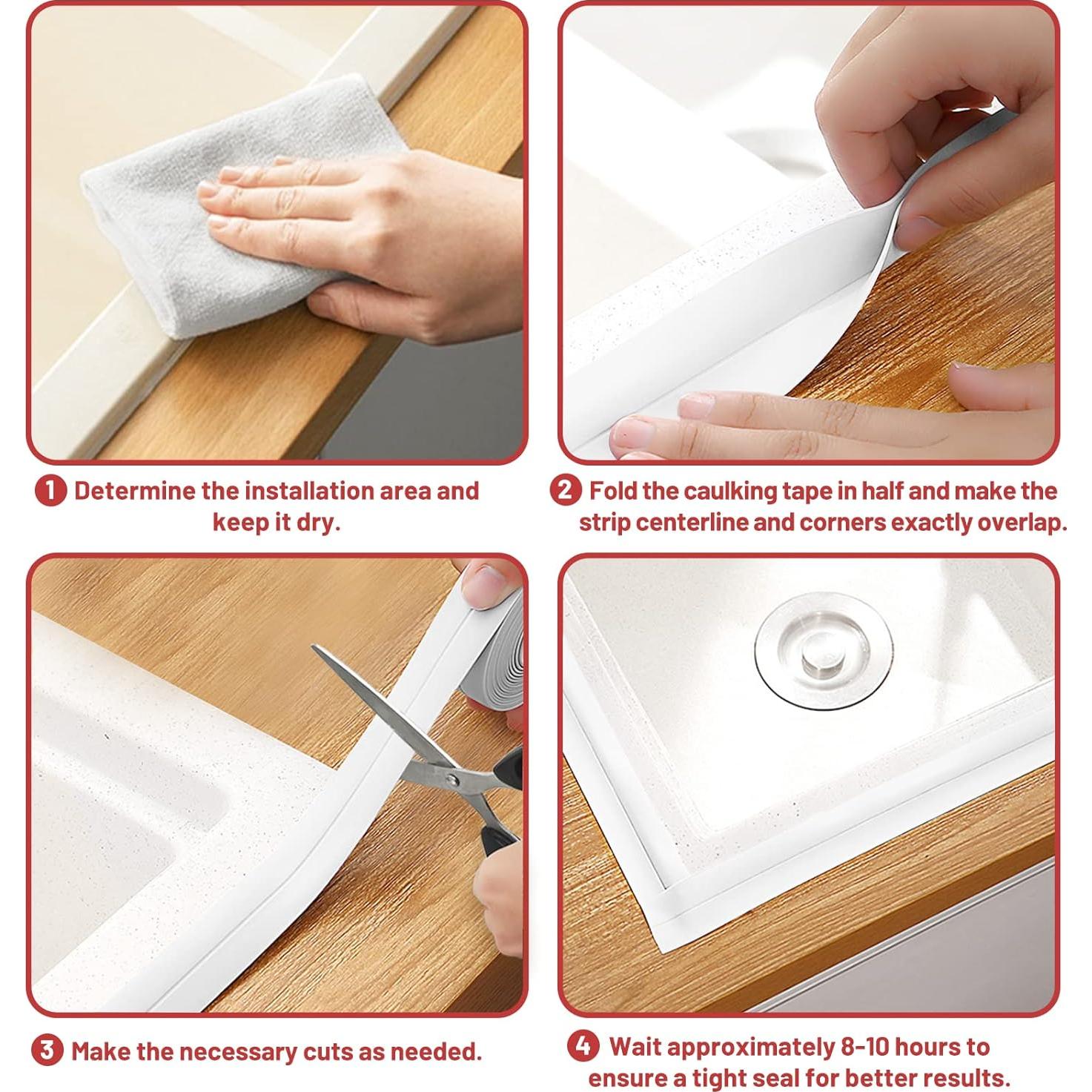 1 Determine the installation area and keep it dry.

2 Fold the caulking tape in half and make the strip centerline and corners exactly overlap.

3 Make the necessary cuts as needed.

4 Wait approximately 8-10 hours to ensure a tight seal for better results.