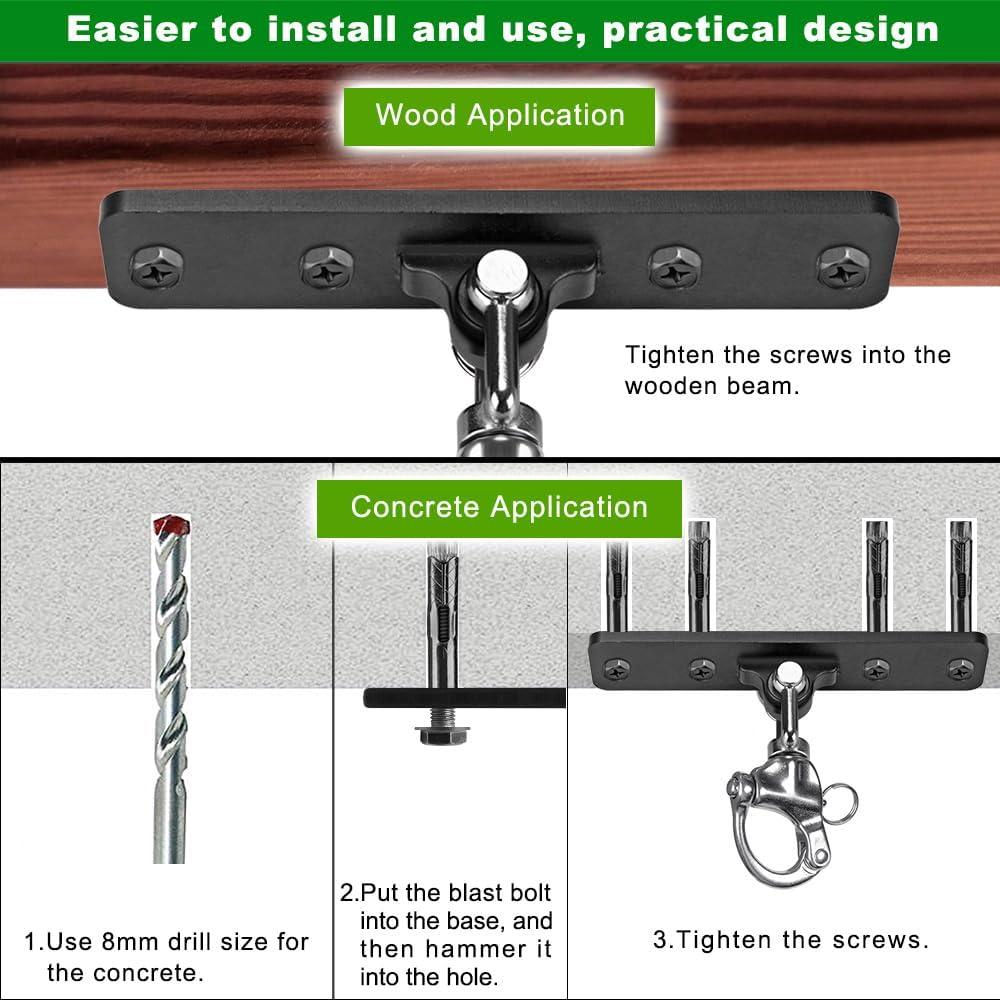 Easier to install and use, practical design

Wood Application

Tighten the screws into the wooden beam.

Concrete Application

1.Use 8mm drill size for the concrete.

2.Put the blast bolt into the base, and then hammer it into the hole.

3.Tighten the screws.