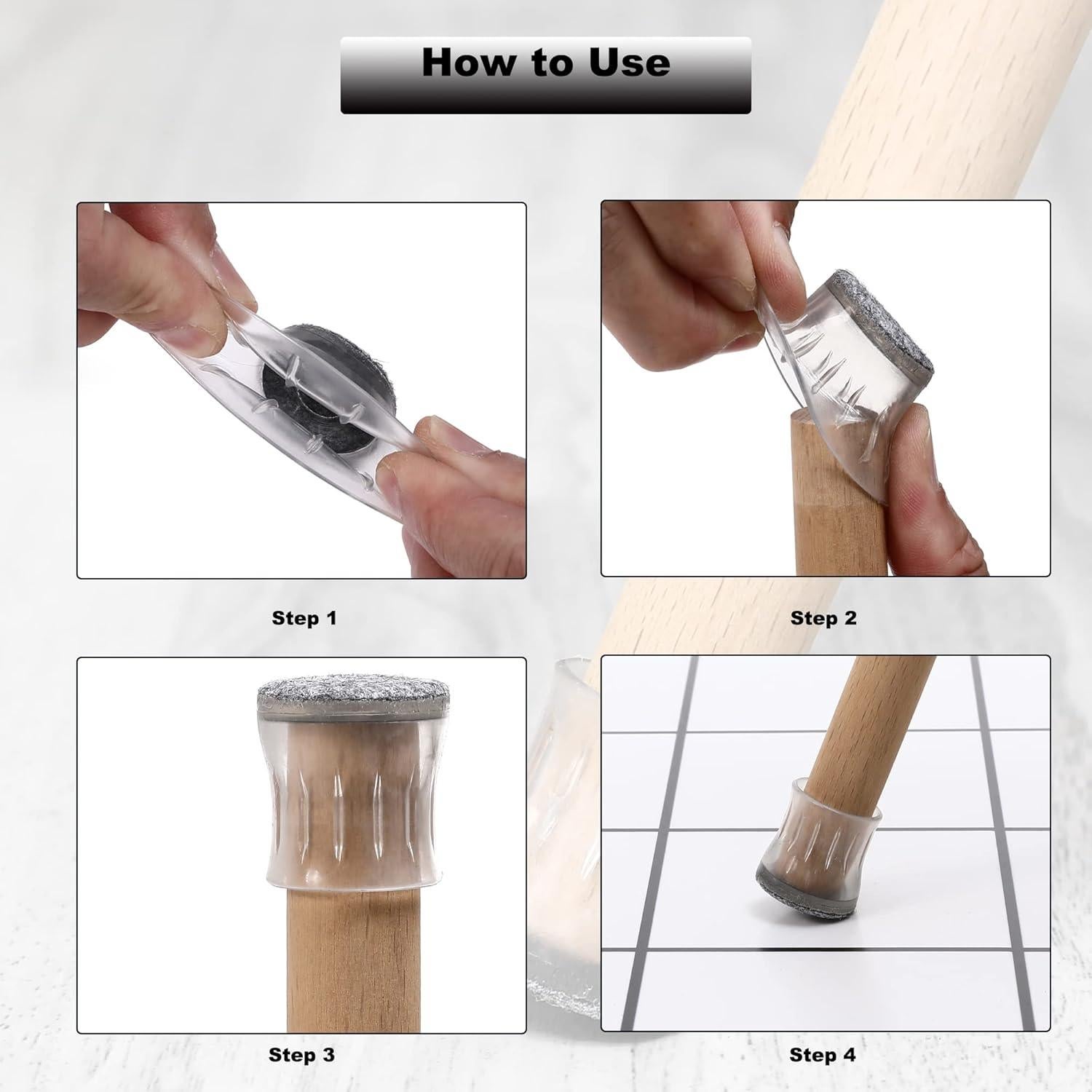 How to Use

Step 1

Step 2

Step 3

Step 4