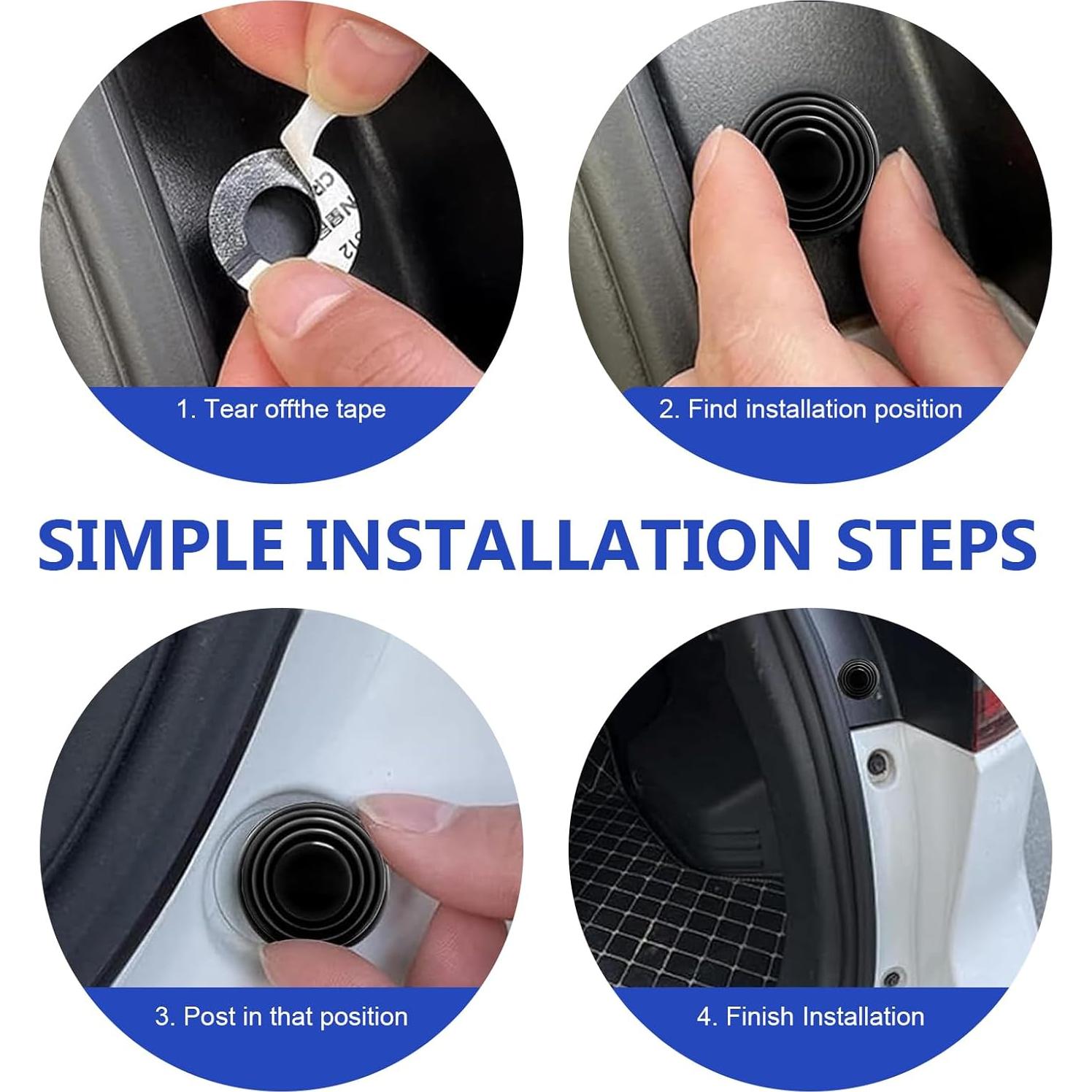 1. Tear offthe tape

2. Find installation position

SIMPLE INSTALLATION STEPS

3. Post in that position

4. Finish Installation