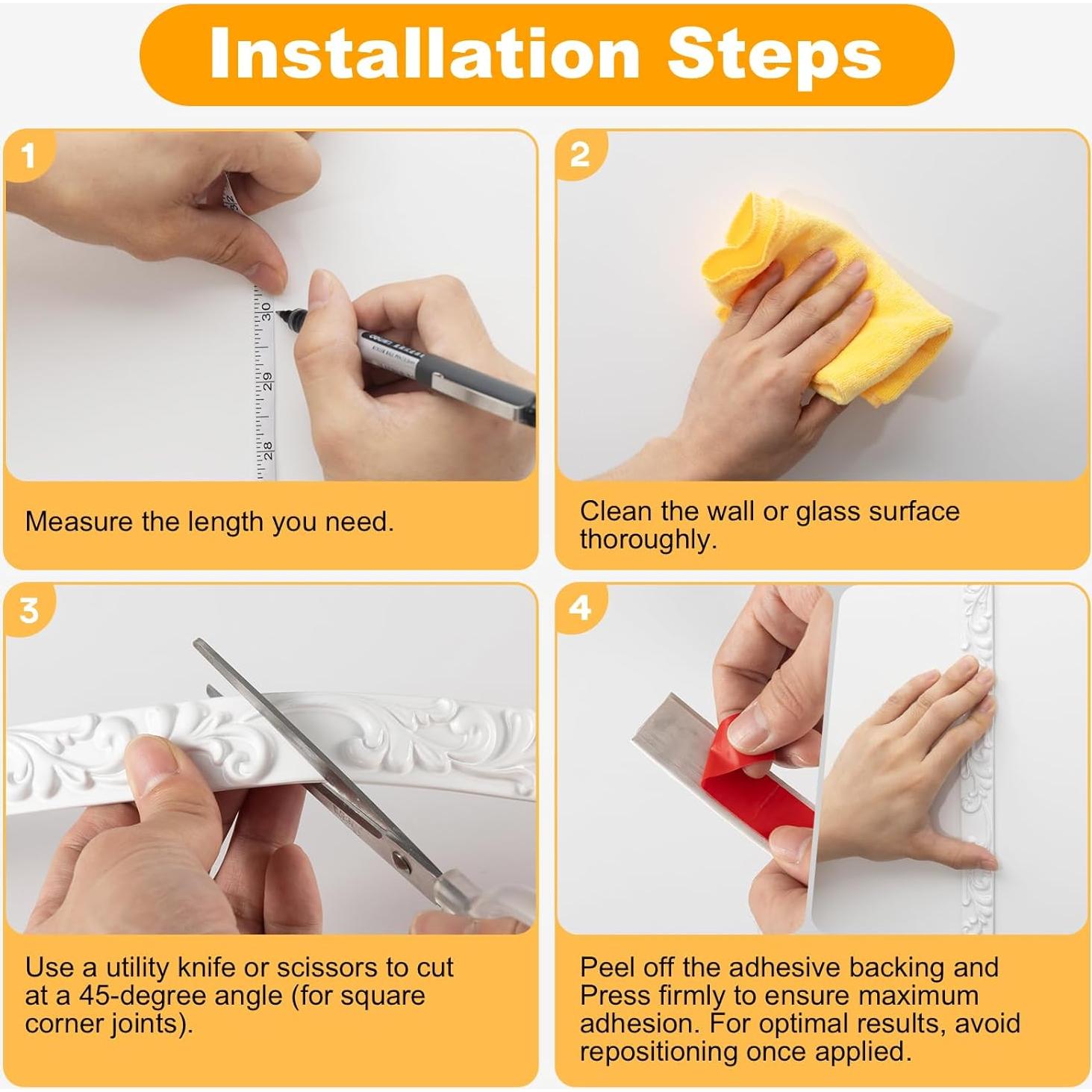 Installation Steps

1

30
29
28

Measure the length you need.

2

Clean the wall or glass surface thoroughly.

3

Use a utility knife or scissors to cut at a 45-degree angle (for square corner joints).

4

Peel off the adhesive backing and Press firmly to ensure maximum adhesion. For optimal results, avoid repositioning once applied.