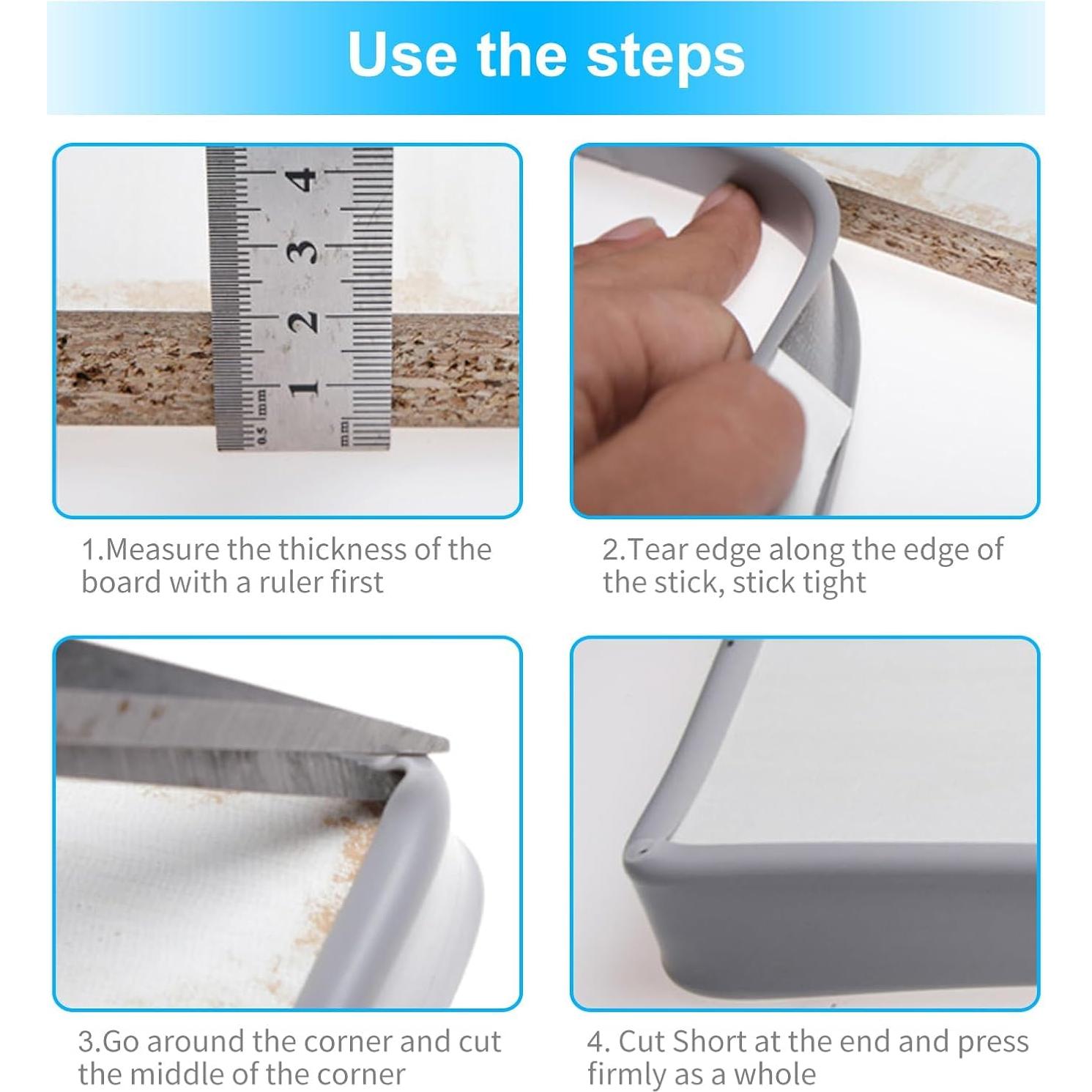 Use the steps

4
3
2
1
0.5 mm
mm

1.Measure the thickness of the board with a ruler first

2.Tear edge along the edge of the stick, stick tight

3.Go around the corner and cut the middle of the corner

4. Cut Short at the end and press firmly as a whole