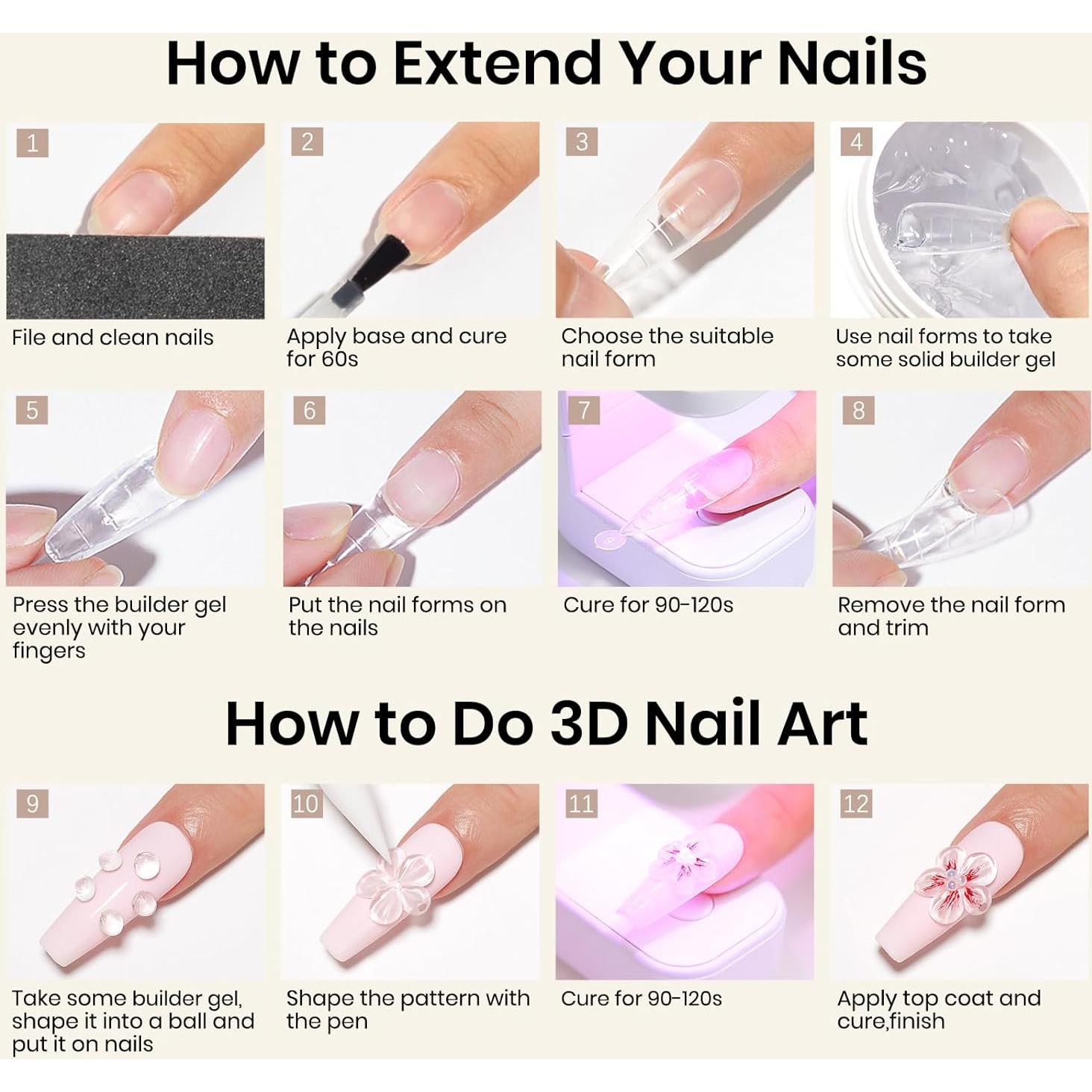 How to Extend Your Nails

1
File and clean nails

2
Apply base and cure for 60s

3
Choose the suitable nail form

4
Use nail forms to take some solid builder gel

5
Press the builder gel evenly with your fingers

6
Put the nail forms on the nails

7
Cure for 90-120s

8
Remove the nail form and trim

How to Do 3D Nail Art

9
Take some builder gel, shape it into a ball and put it on nails

10
Shape the pattern with the pen

11
Cure for 90-120s

12
Apply top coat and cure,finish