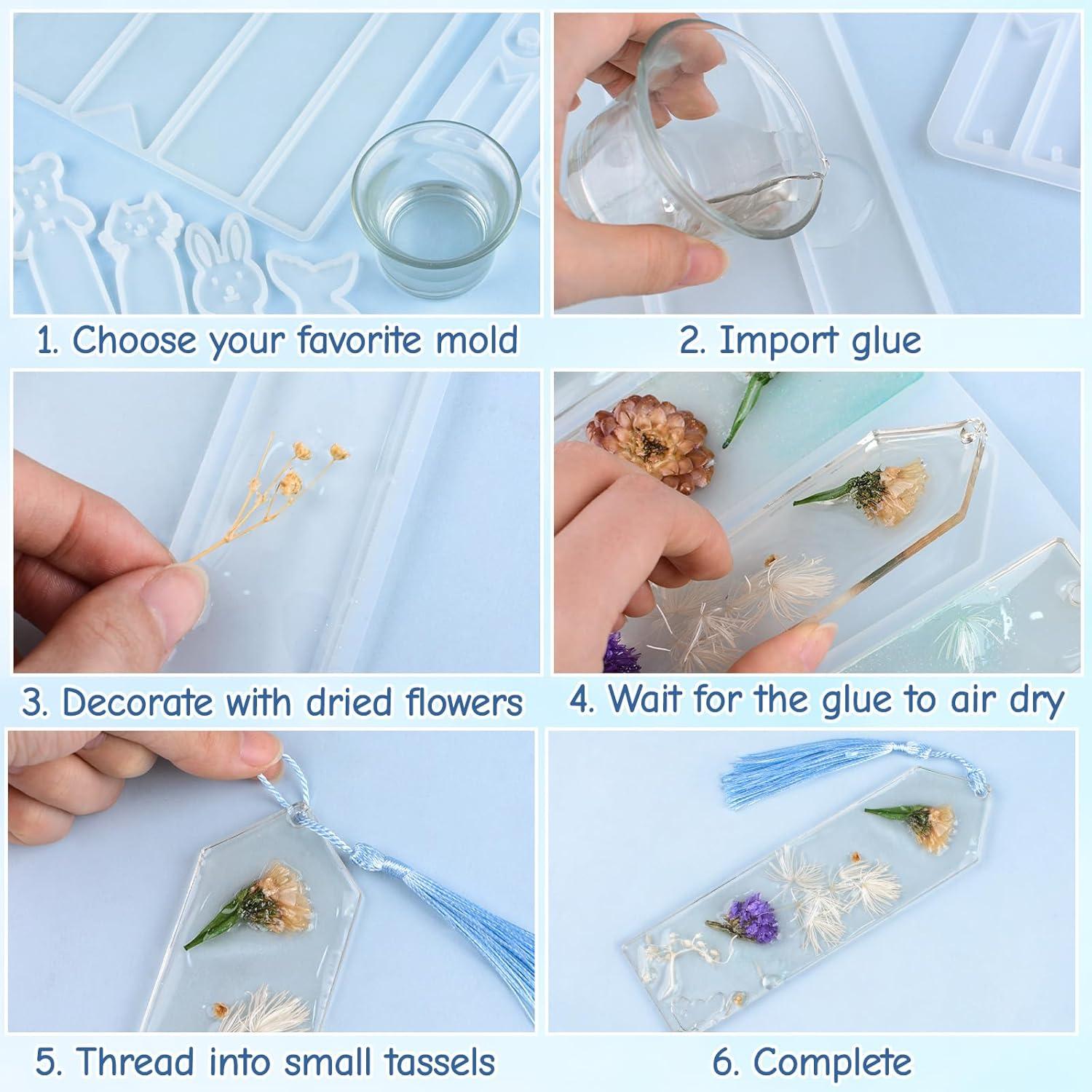 1. Choose your favorite mold

2. Import glue

3. Decorate with dried flowers

4. Wait for the glue to air dry

5. Thread into small tassels

6. Complete