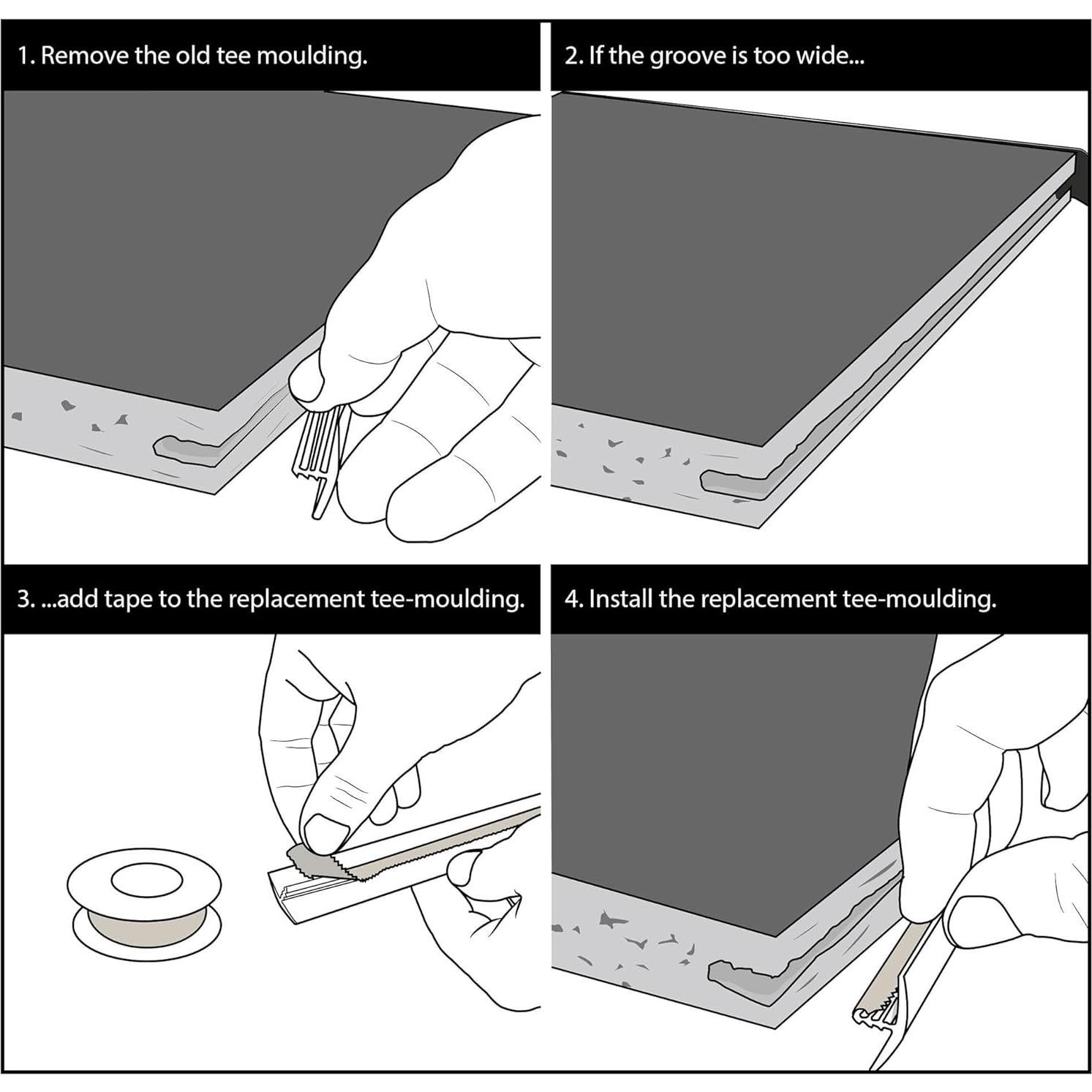 1. Remove the old tee moulding.

2. If the groove is too wide...

3. ...add tape to the replacement tee-moulding.

4. Install the replacement tee-moulding.