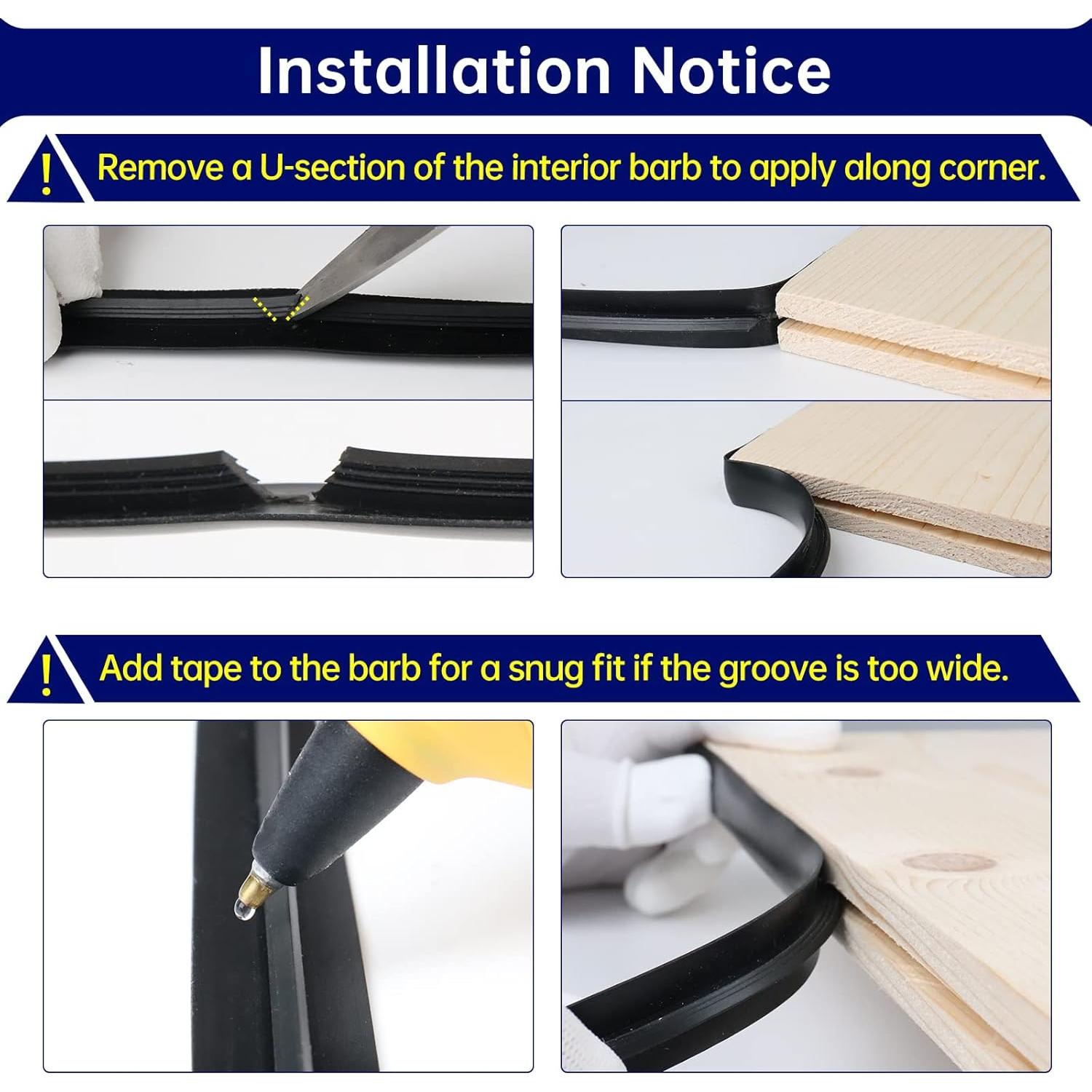 Installation Notice

!

Remove a U-section of the interior barb to apply along corner.

!

Add tape to the barb for a snug fit if the groove is too wide.