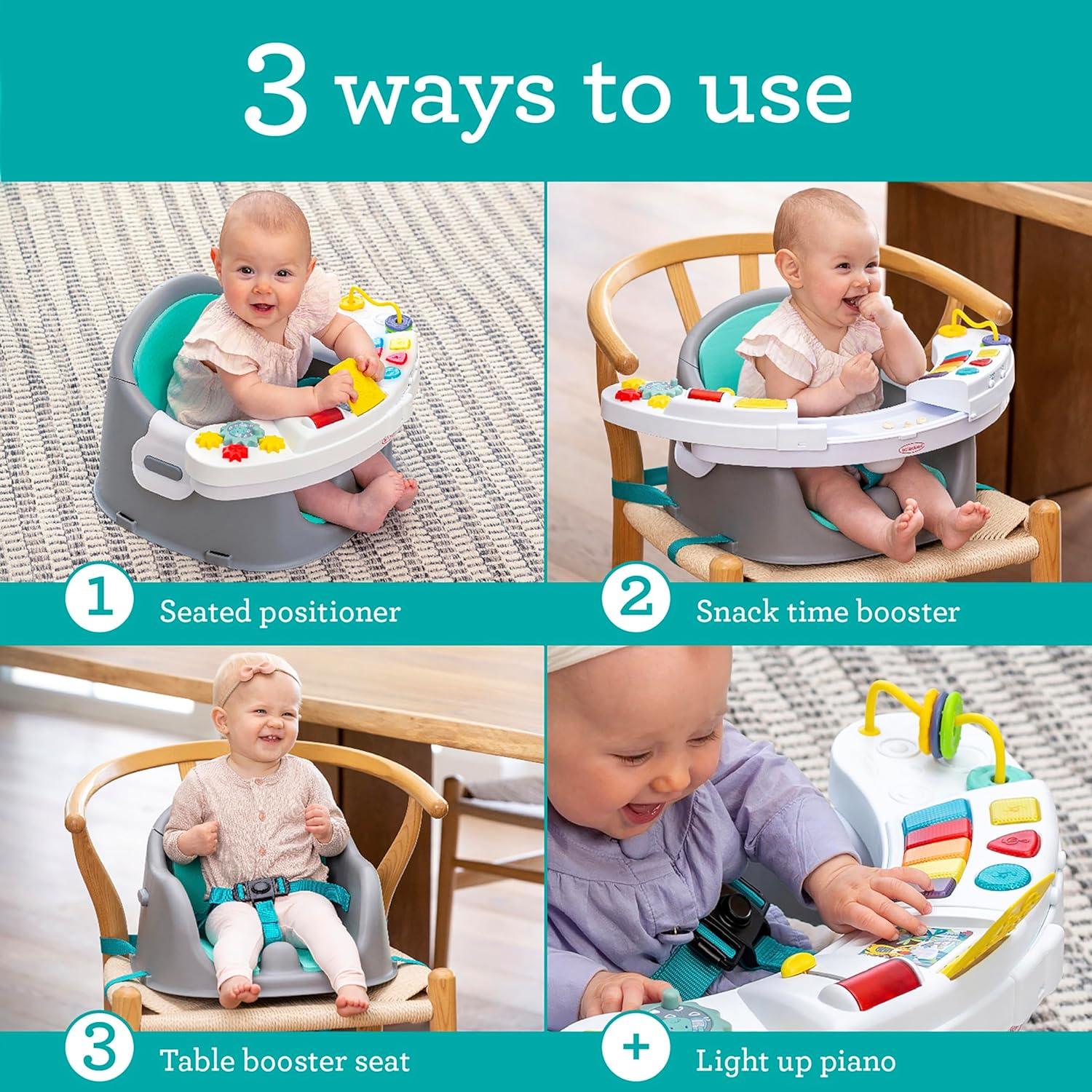 3 ways to use

1 Seated positioner

2 Snack time booster

3 Table booster seat

+ Light up piano