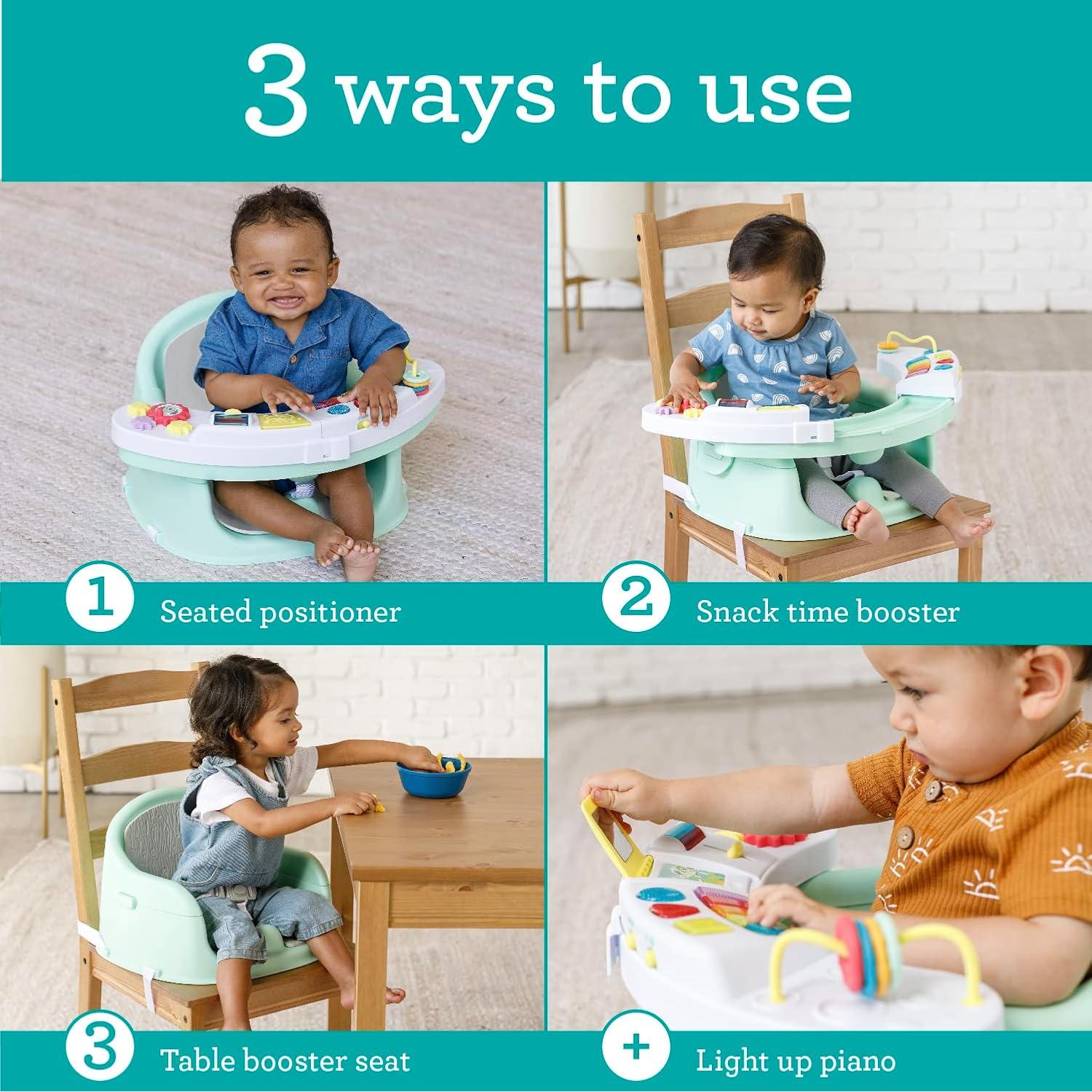 3 ways to use

1 Seated positioner

2 Snack time booster

3 Table booster seat

+ Light up piano