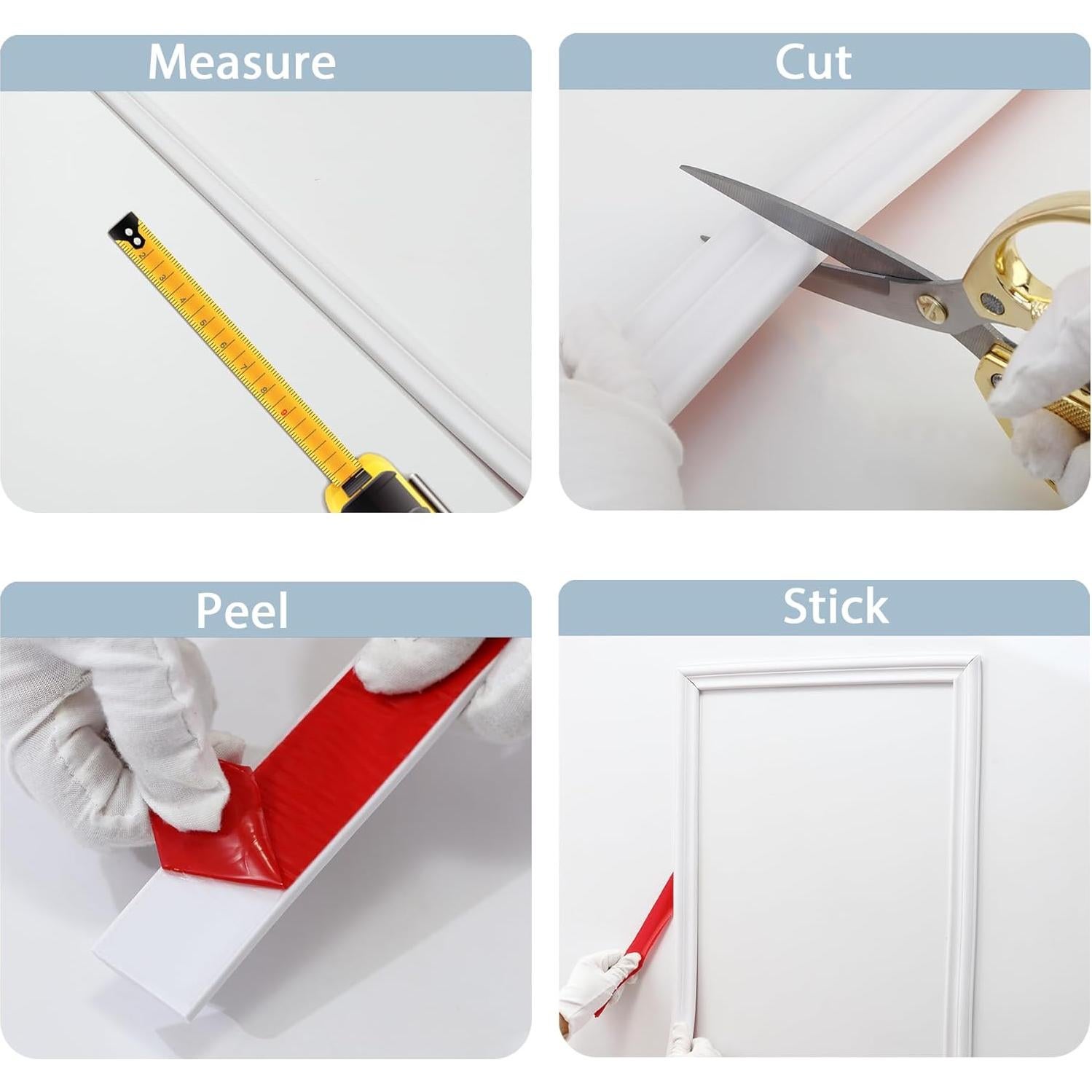 Measure

Cut

Peel

Stick