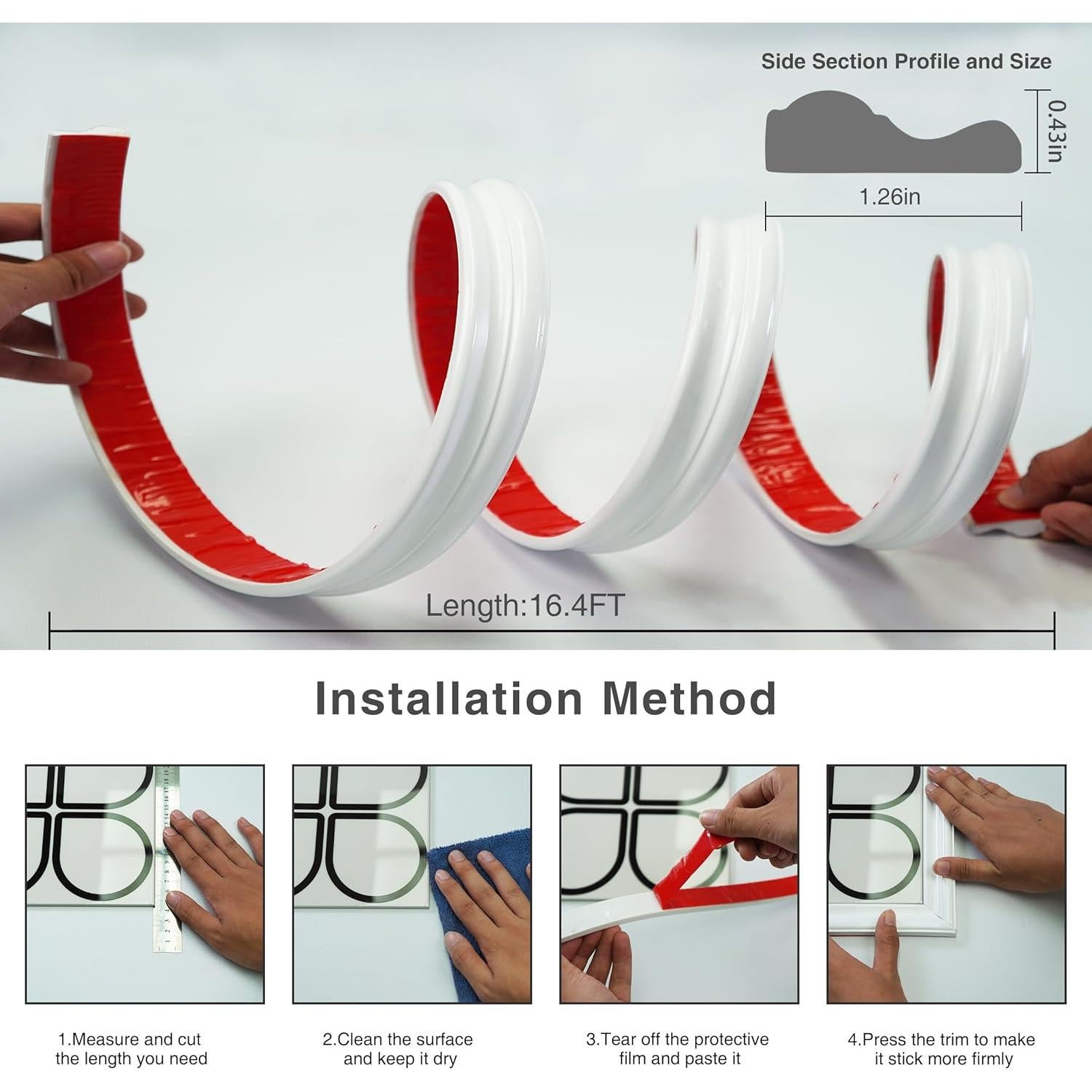 Side Section Profile and Size

0.43in

1.26in

Length:16.4FT

Installation Method

1.Measure and cut the length you need

2.Clean the surface and keep it dry

3.Tear off the protective film and paste it

4.Press the trim to make it stick more firmly