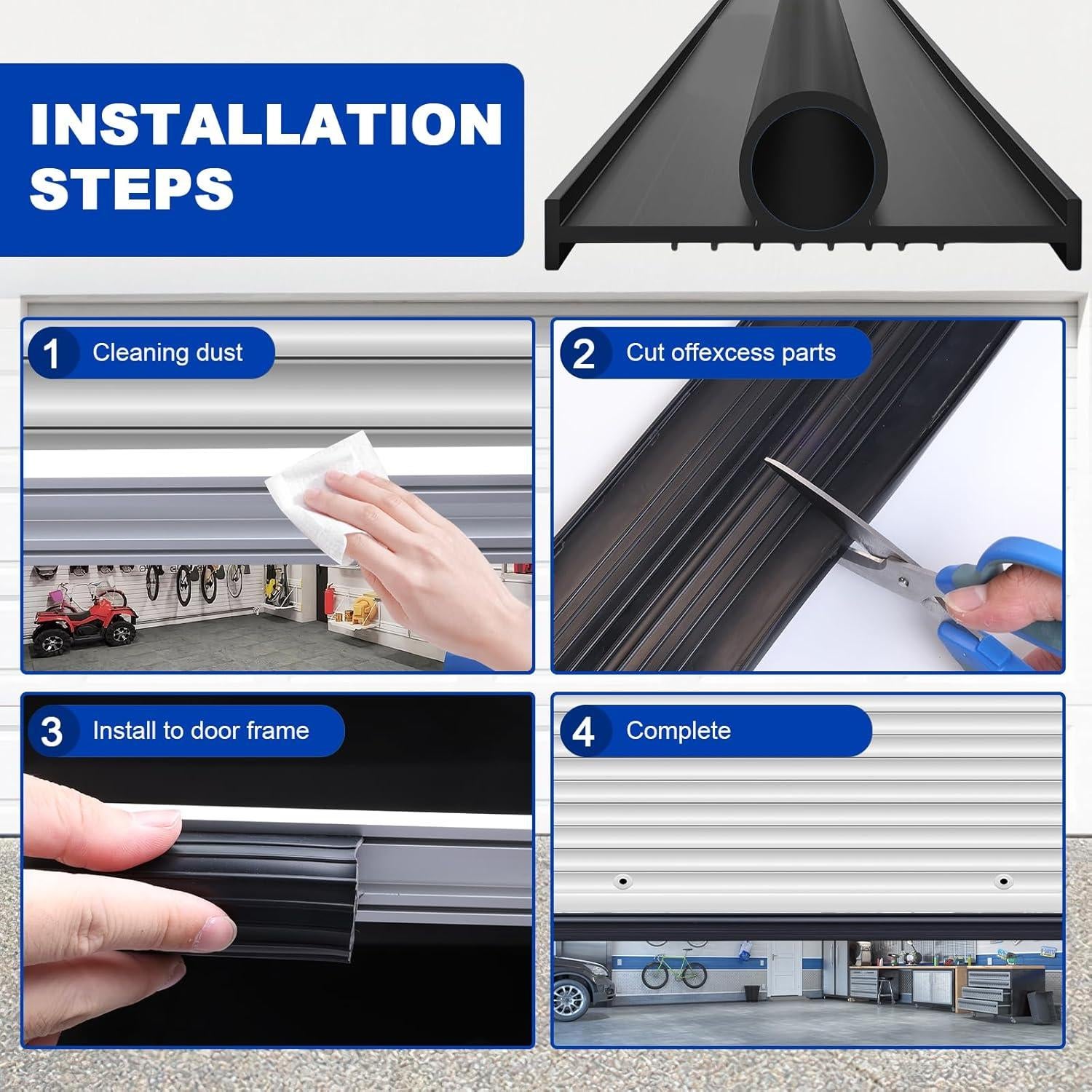 INSTALLATION STEPS

1 Cleaning dust

2 Cut offexcess parts

3 Install to door frame

4 Complete