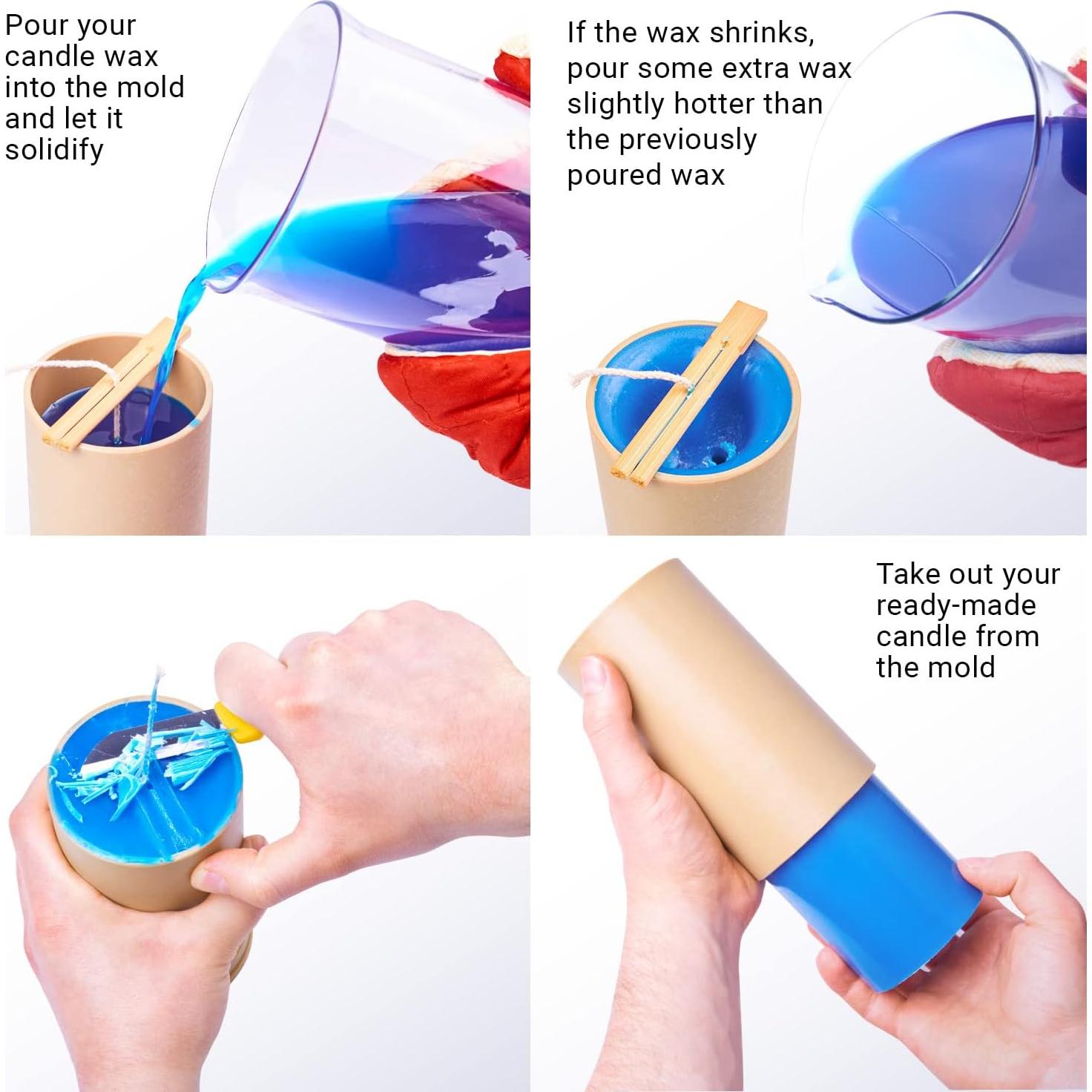 Pour your candle wax into the mold and let it solidify

If the wax shrinks, pour some extra wax slightly hotter than the previously poured wax

Take out your ready-made candle from the mold