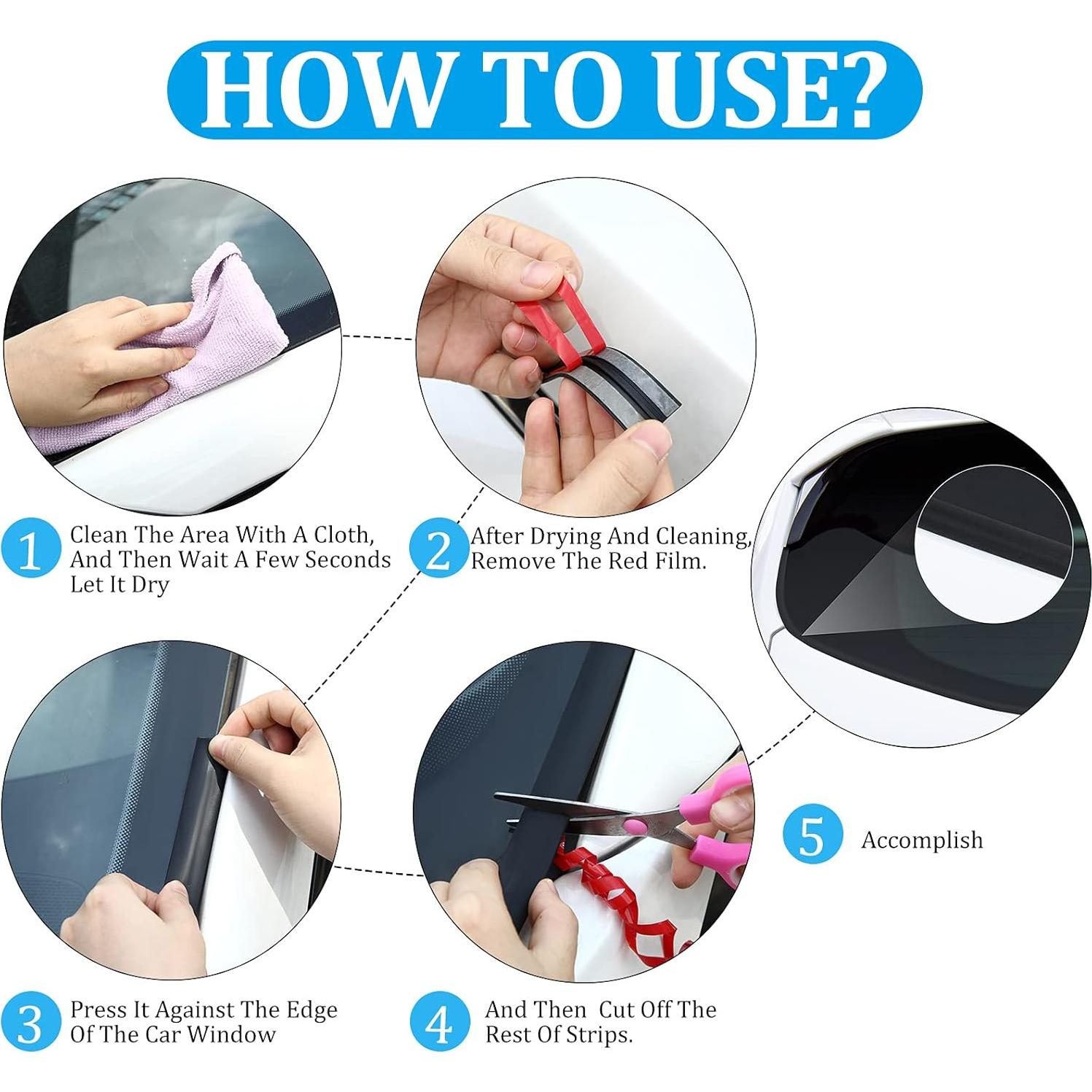 HOW TO USE?

1 Clean The Area With A Cloth, And Then Wait A Few Seconds Let It Dry

2 After Drying And Cleaning, Remove The Red Film.

3 Press It Against The Edge Of The Car Window

4 And Then Cut Off The Rest Of Strips.

5 Accomplish