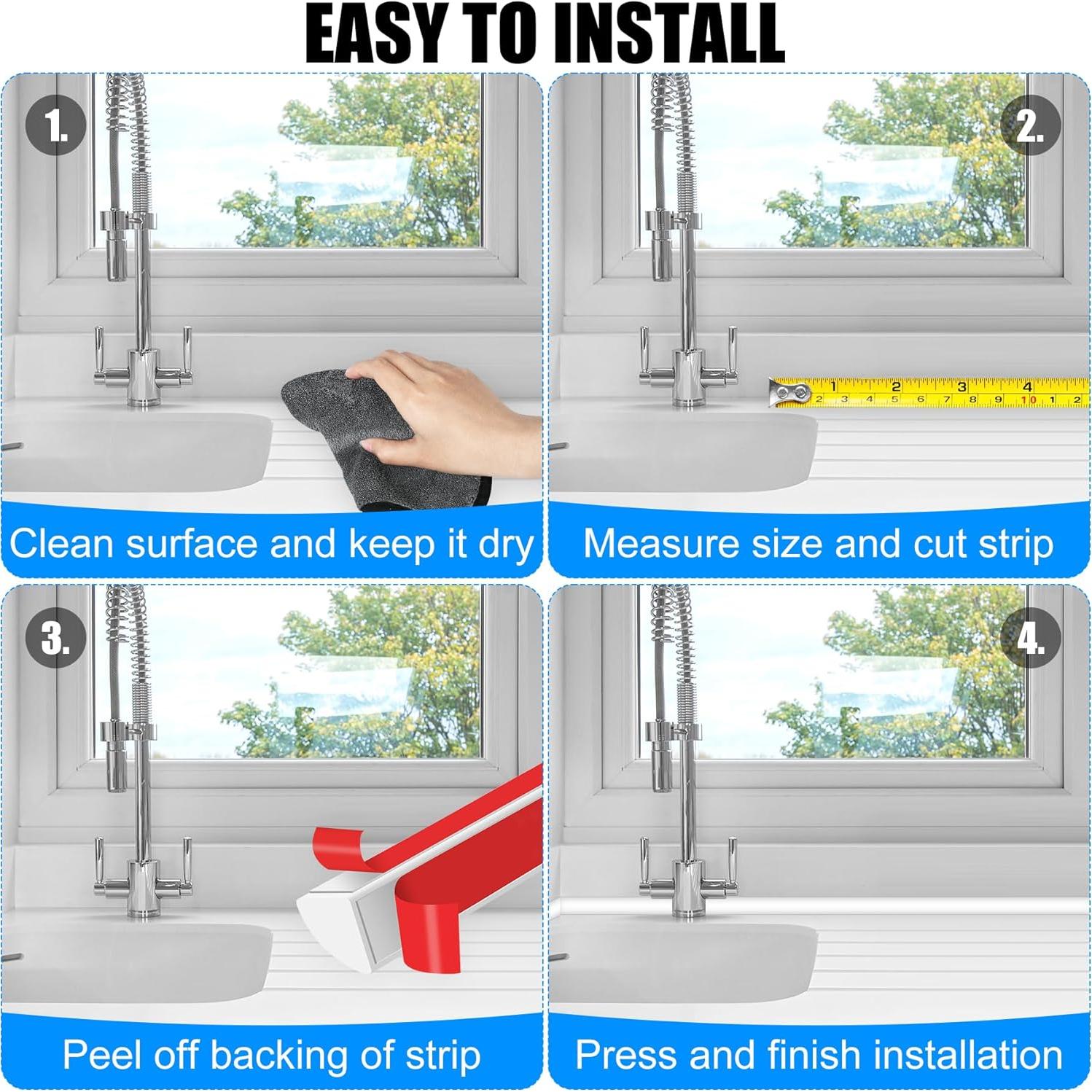 EASY TO INSTALL

1.

Clean surface and keep it dry

2.

1 2 3 4
2 3 4 5 6 7 8 9 10 1 2

Measure size and cut strip

3.

Peel off backing of strip

4.

Press and finish installation