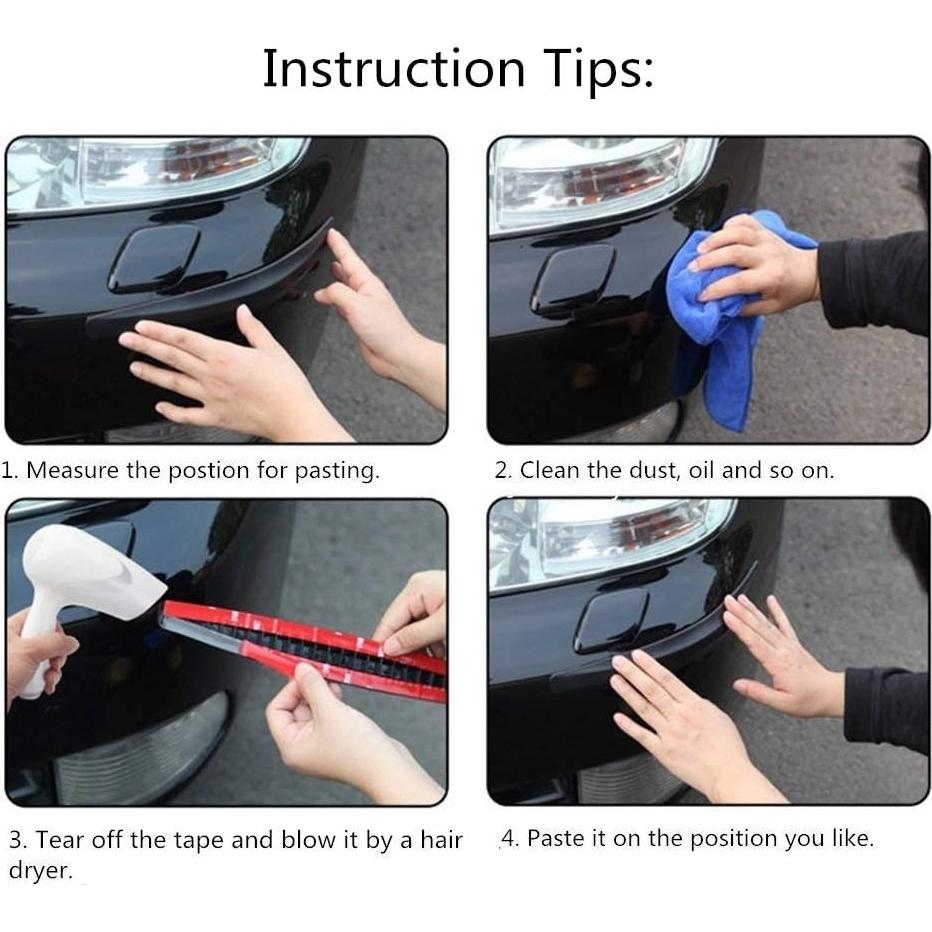 Instruction Tips:

1. Measure the postion for pasting.

2. Clean the dust, oil and so on.

3. Tear off the tape and blow it by a hair dryer.

4. Paste it on the position you like.