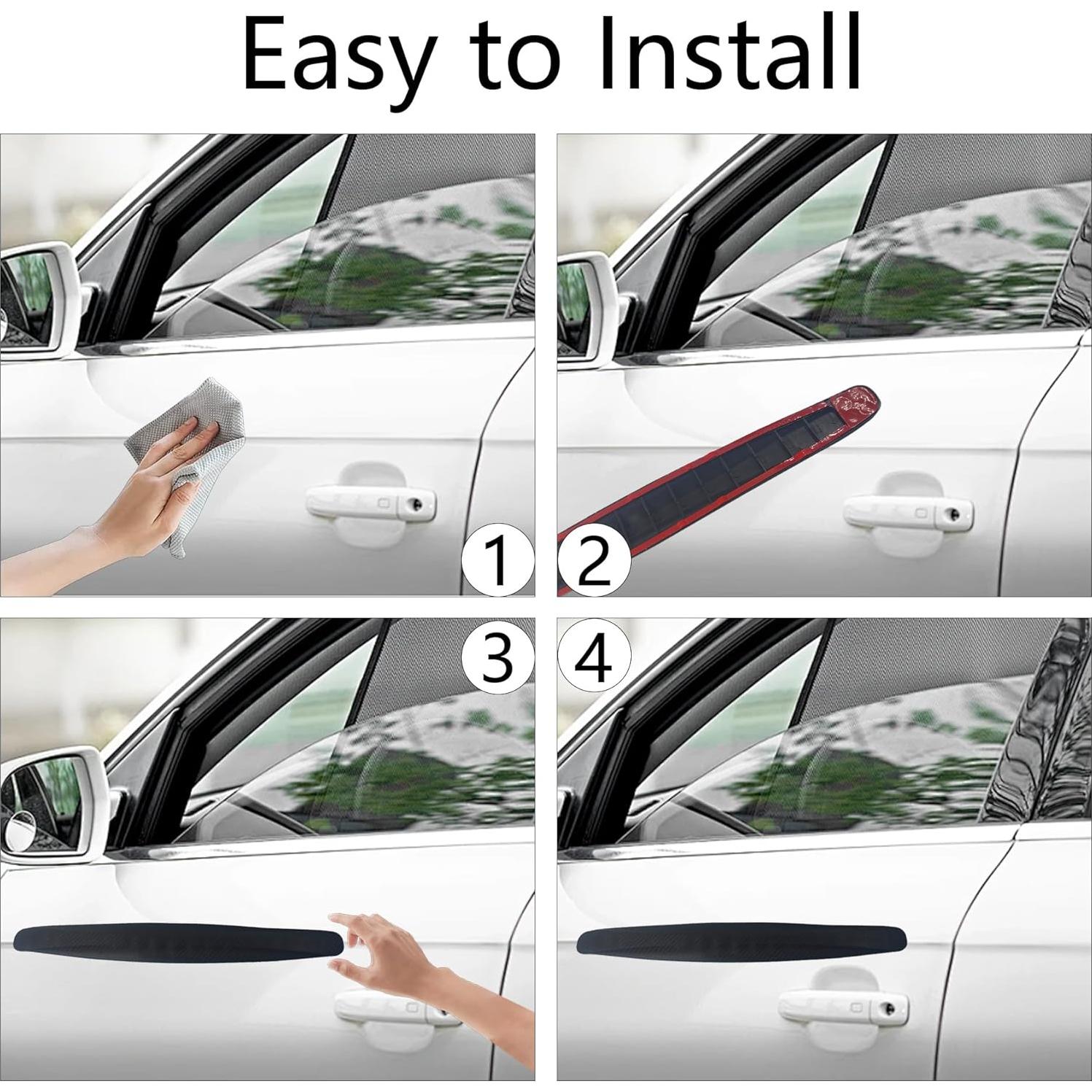 Easy to Install

1

2

3

4