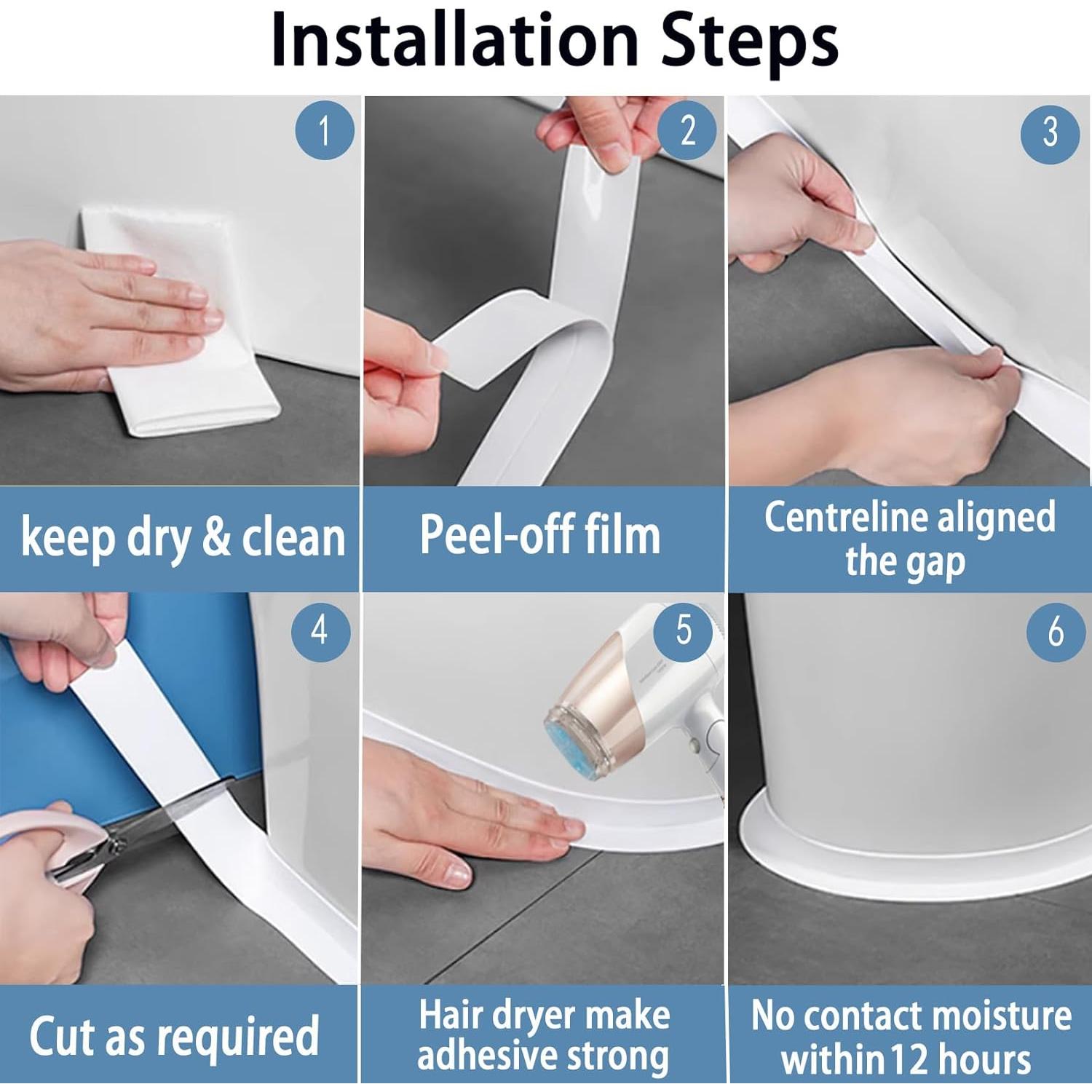 Installation Steps

1

keep dry & clean

2

Peel-off film

3

Centreline aligned the gap

4

Cut as required

5

Hair dryer make adhesive strong

6

No contact moisture within 12 hours