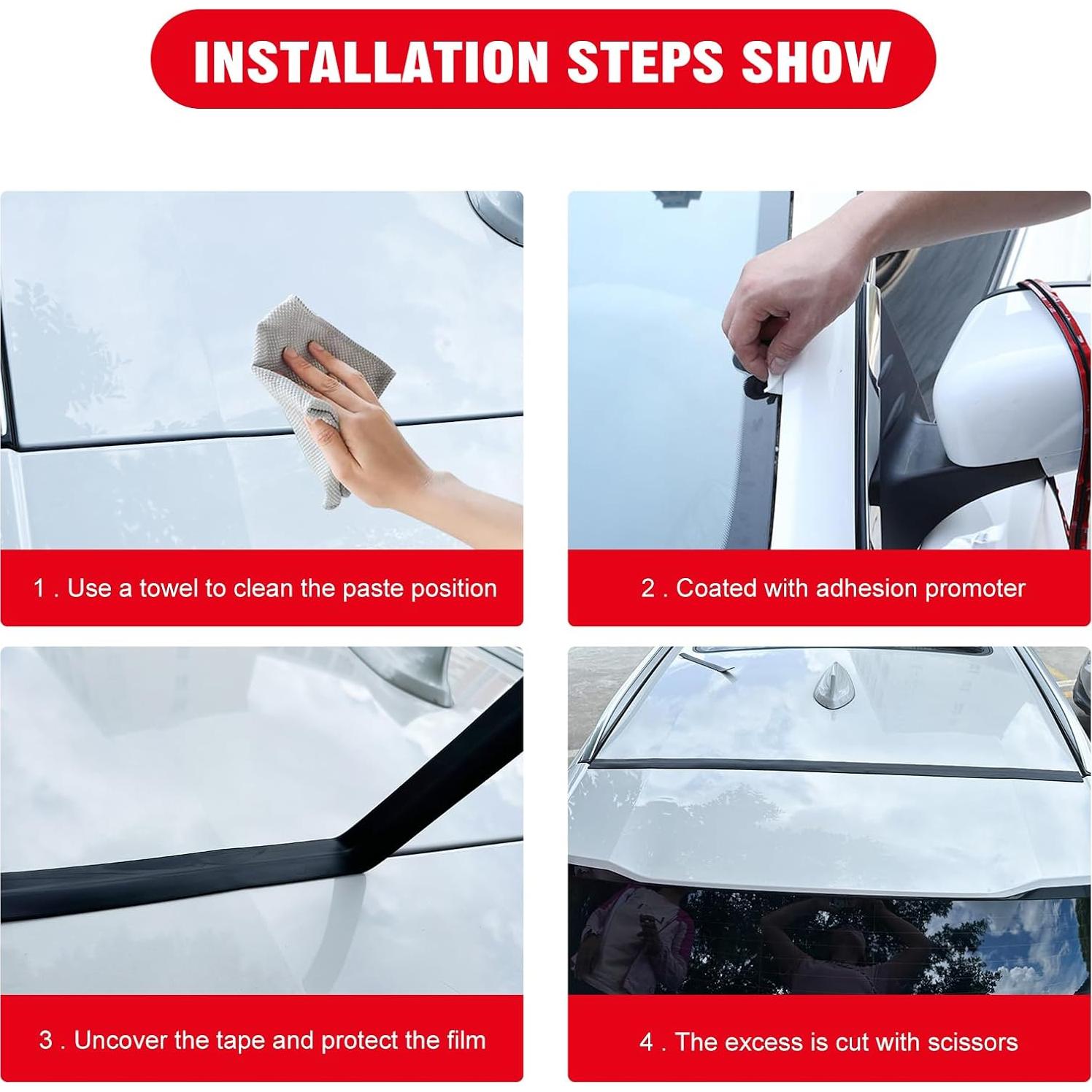 INSTALLATION STEPS SHOW

1 . Use a towel to clean the paste position

2 . Coated with adhesion promoter

3 . Uncover the tape and protect the film

4 . The excess is cut with scissors