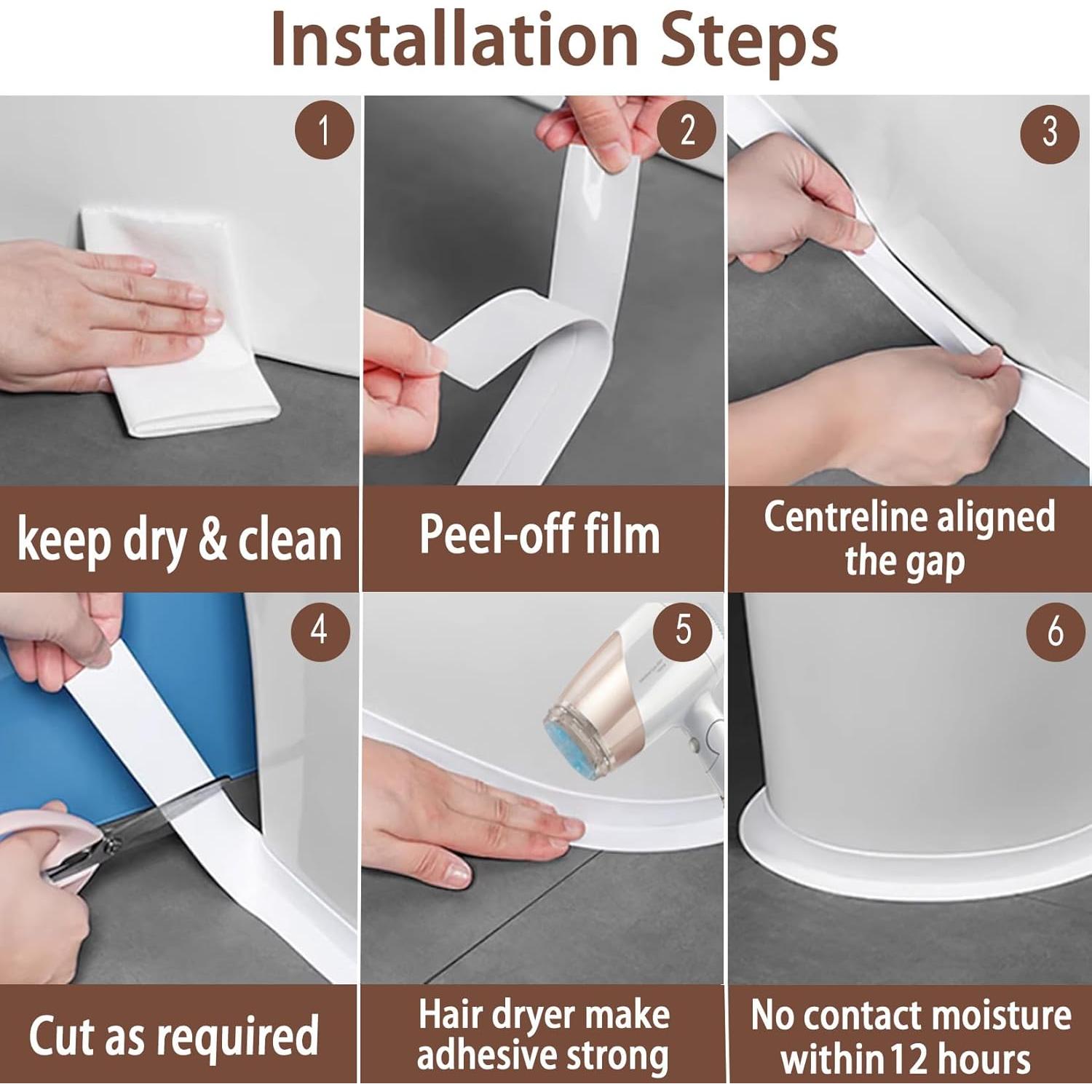 Installation Steps

1

keep dry & clean

2

Peel-off film

3

Centreline aligned the gap

4

Cut as required

5

Hair dryer make adhesive strong

6

No contact moisture within 12 hours