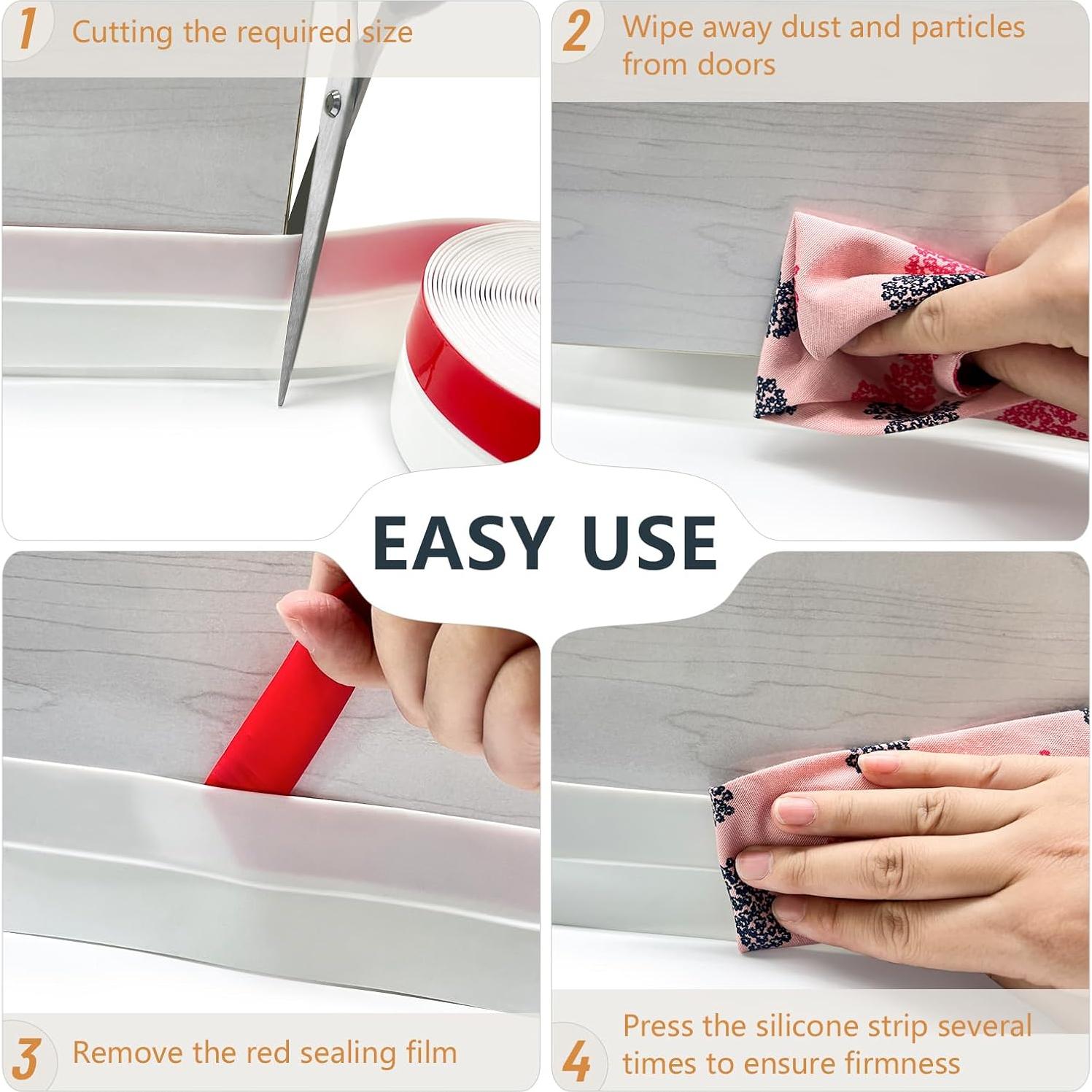 1 Cutting the required size

2 Wipe away dust and particles from doors

EASY USE

3 Remove the red sealing film

4 Press the silicone strip several times to ensure firmness