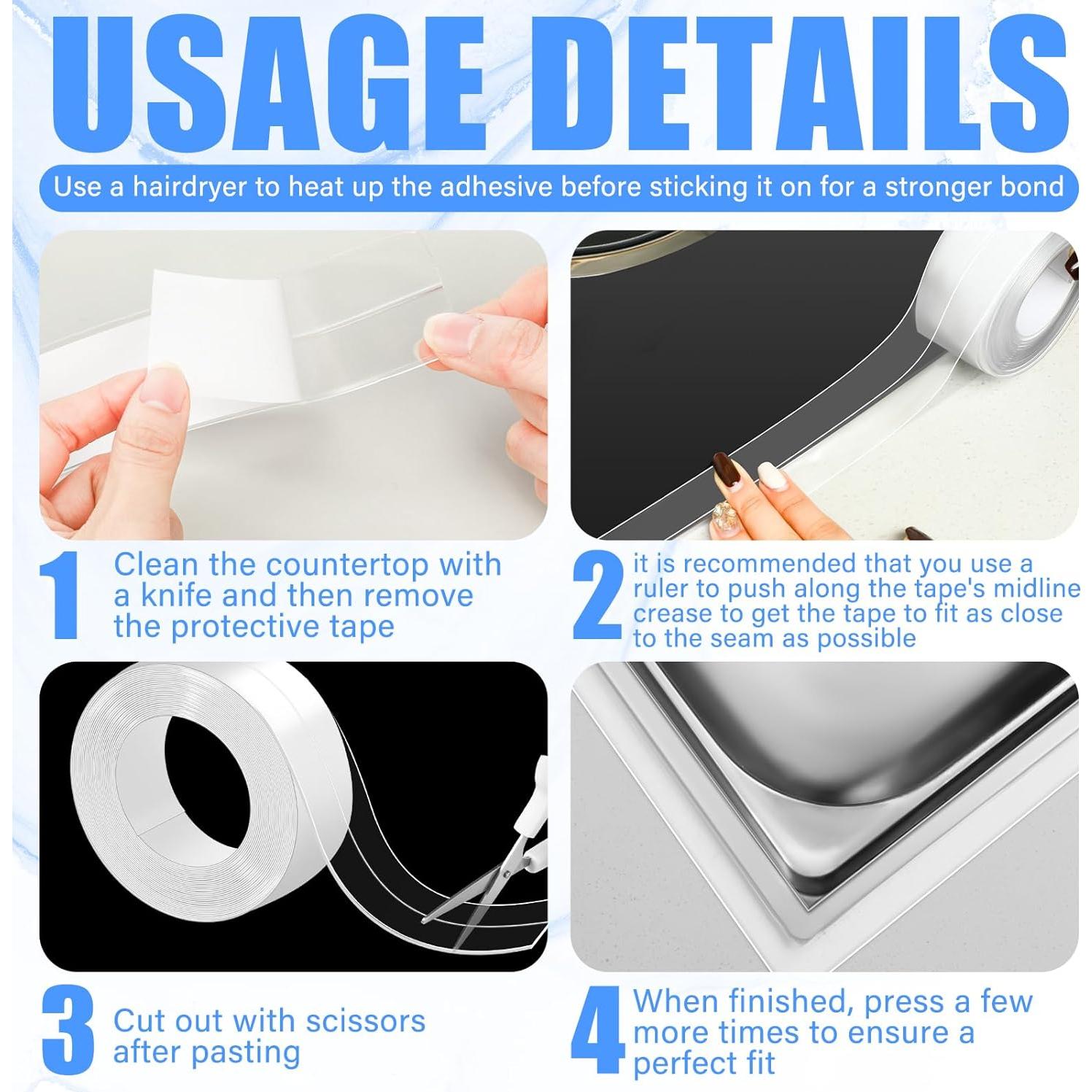 USAGE DETAILS

Use a hairdryer to heat up the adhesive before sticking it on for a stronger bond

1 Clean the countertop with a knife and then remove the protective tape

2 it is recommended that you use a ruler to push along the tape's midline crease to get the tape to fit as close to the seam as possible

3 Cut out with scissors after pasting

4 When finished, press a few more times to ensure a perfect fit