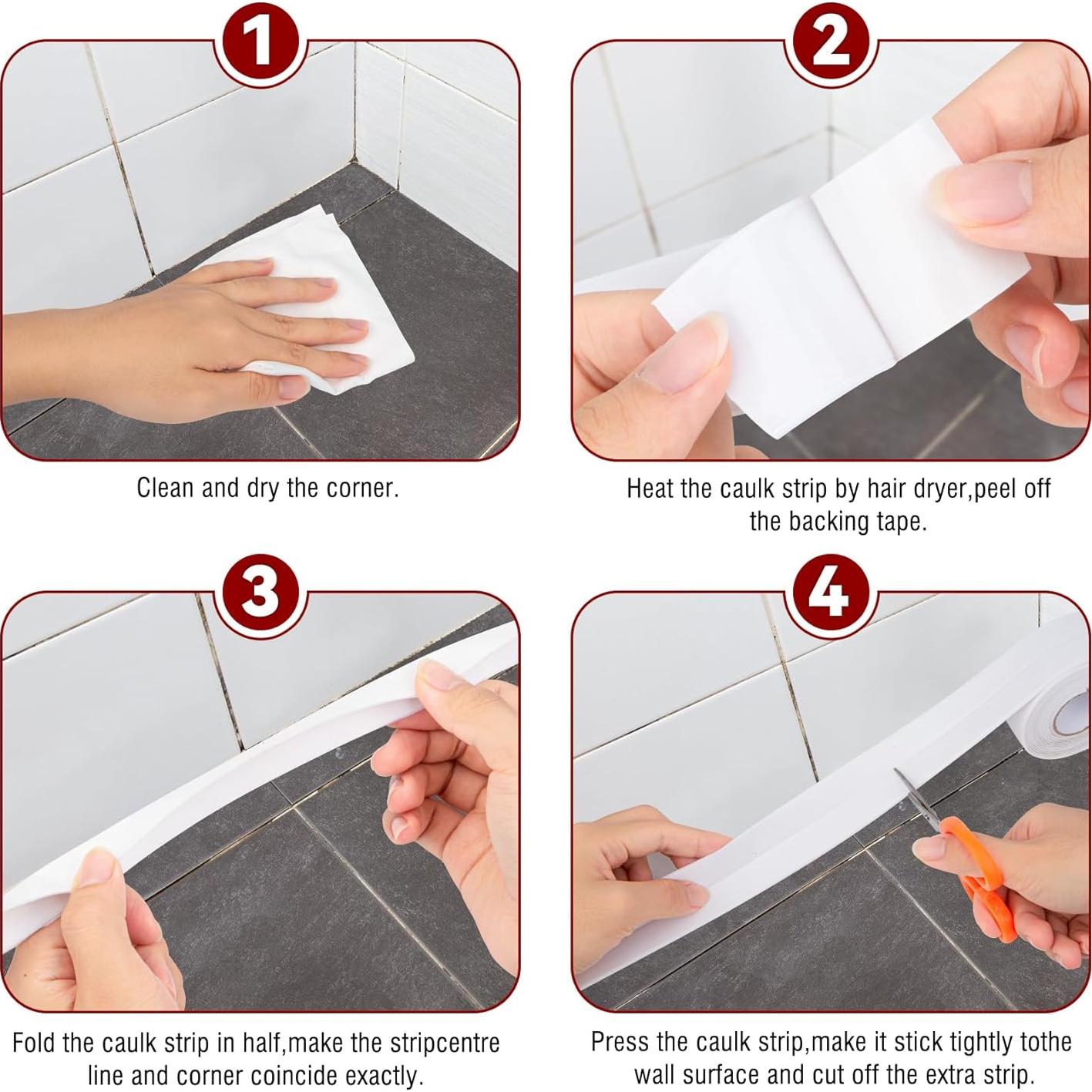 1

Clean and dry the corner.

2

Heat the caulk strip by hair dryer,peel off the backing tape.

3

Fold the caulk strip in half,make the stripcentre line and corner coincide exactly.

4

Press the caulk strip,make it stick tightly tothe wall surface and cut off the extra strip.