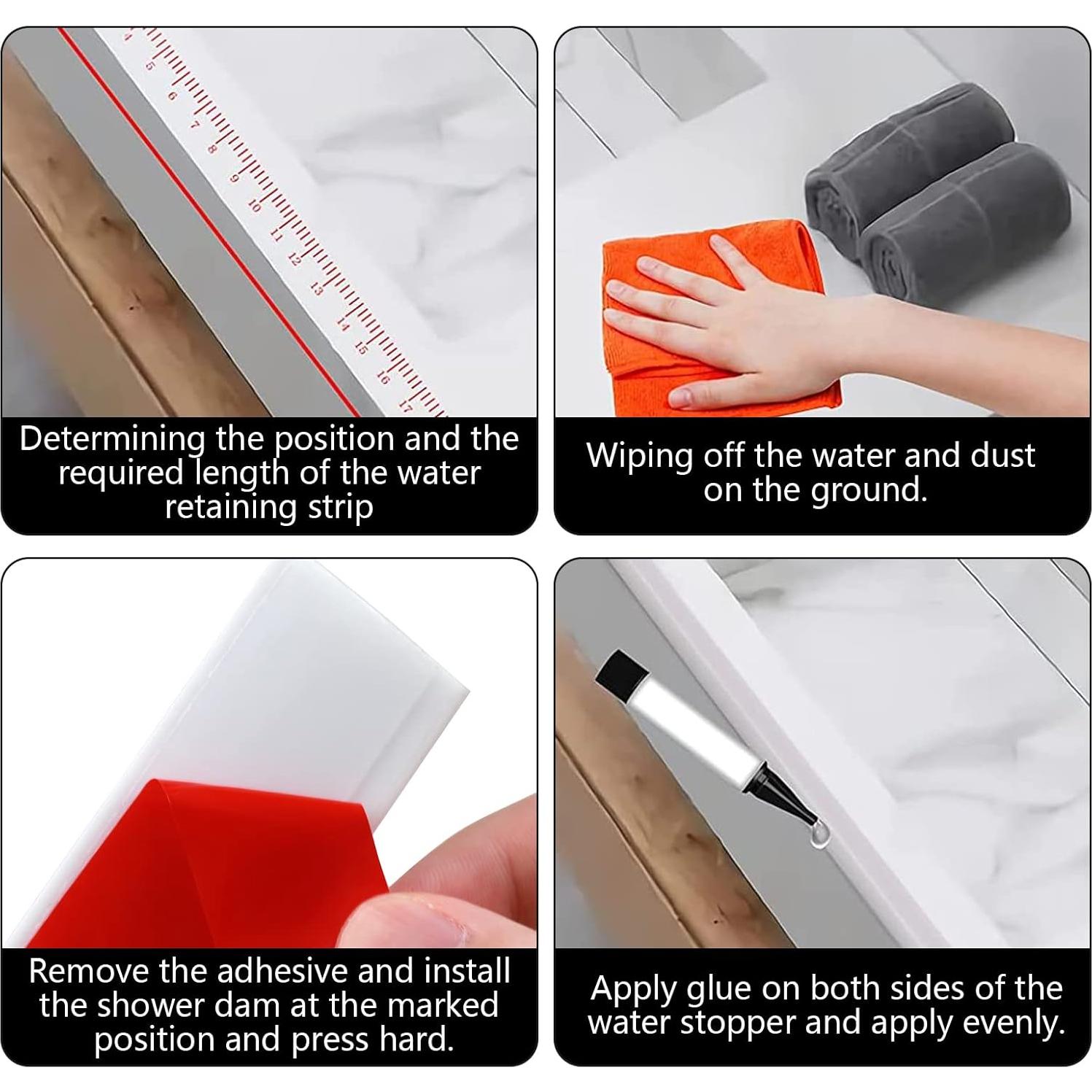 4 5 6 7 8 9 10 11 12 13 14 15 16 17

Determining the position and the required length of the water retaining strip

Wiping off the water and dust on the ground.

Remove the adhesive and install the shower dam at the marked position and press hard.

Apply glue on both sides of the water stopper and apply evenly.