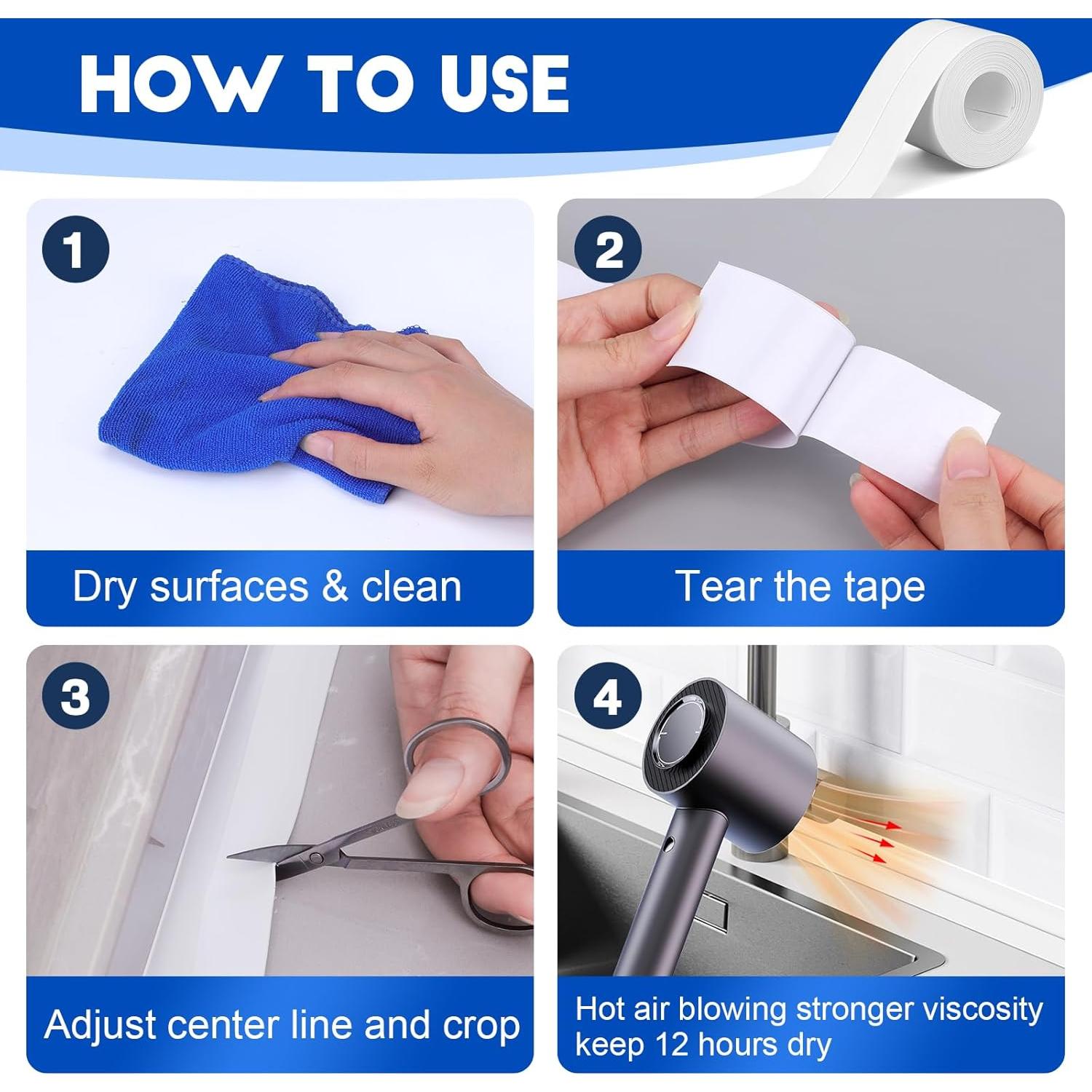 HOW TO USE

1

Dry surfaces & clean

2

Tear the tape

3

Adjust center line and crop

4

Hot air blowing stronger viscosity keep 12 hours dry