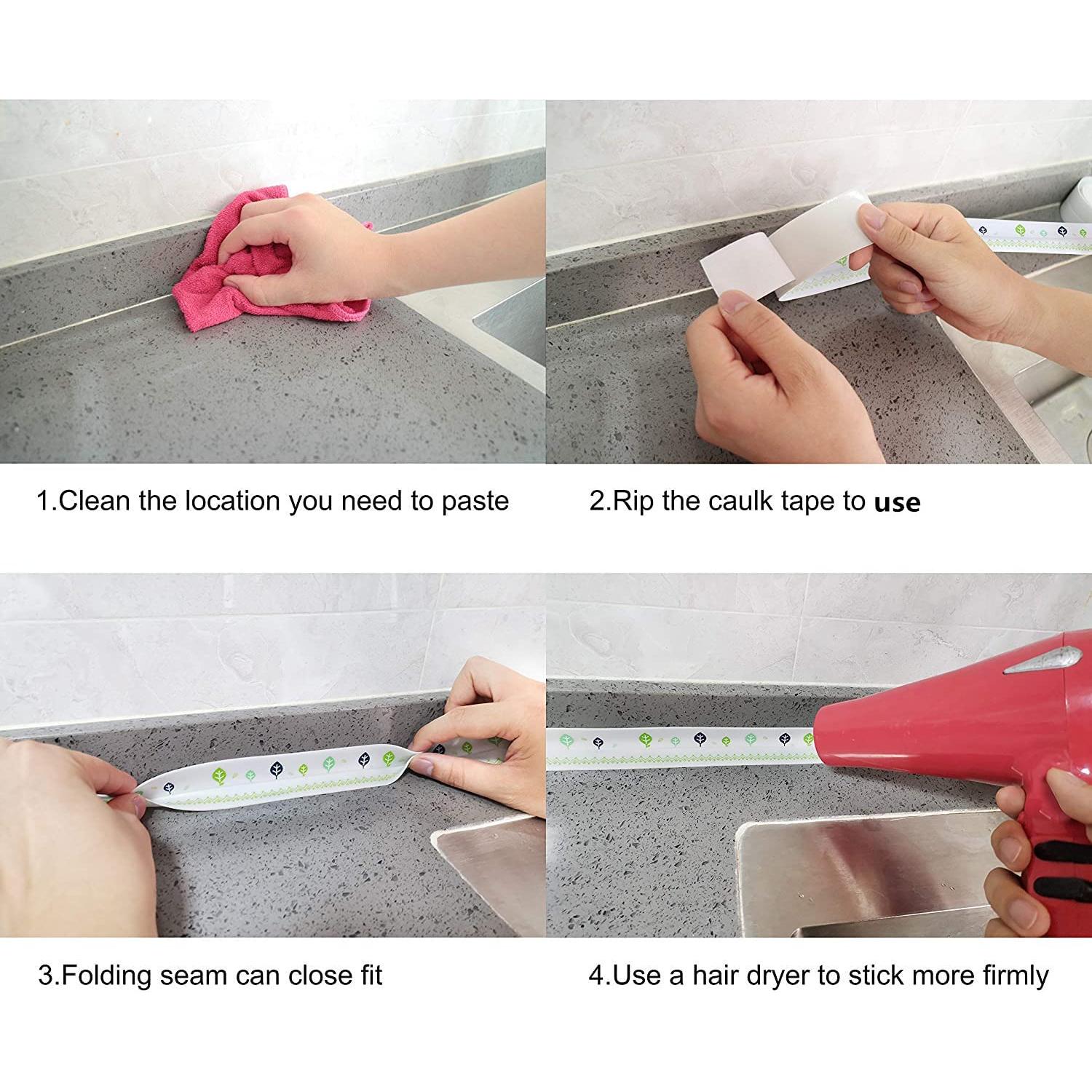 1.Clean the location you need to paste

2.Rip the caulk tape to use

3.Folding seam can close fit

4.Use a hair dryer to stick more firmly