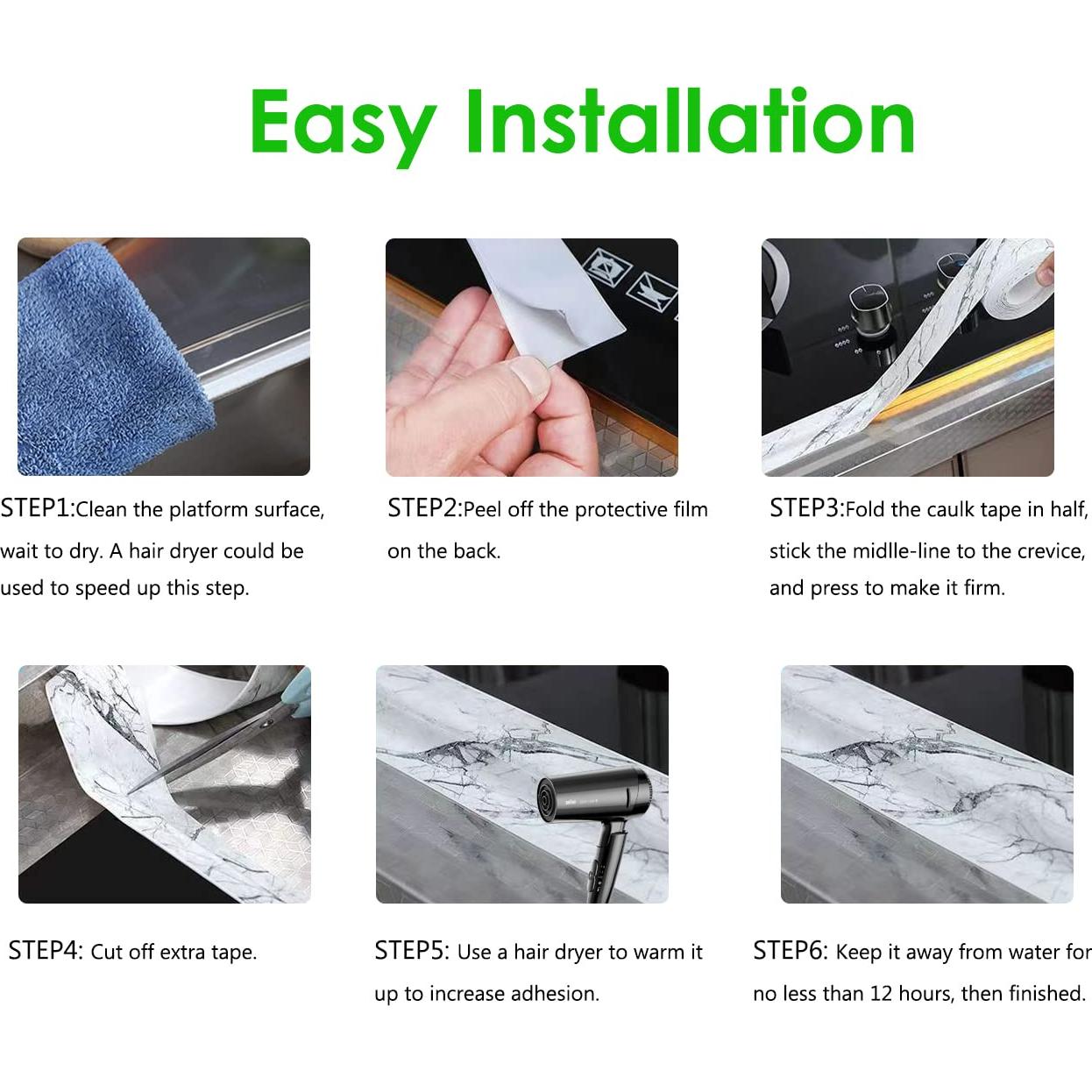 Easy Installation

STEP1:Clean the platform surface, wait to dry. A hair dryer could be used to speed up this step.

STEP2:Peel off the protective film on the back.

STEP3:Fold the caulk tape in half, stick the midlle-line to the crevice, and press to make it firm.

STEP4: Cut off extra tape.

STEP5: Use a hair dryer to warm it up to increase adhesion.

STEP6: Keep it away from water for no less than 12 hours, then finished.