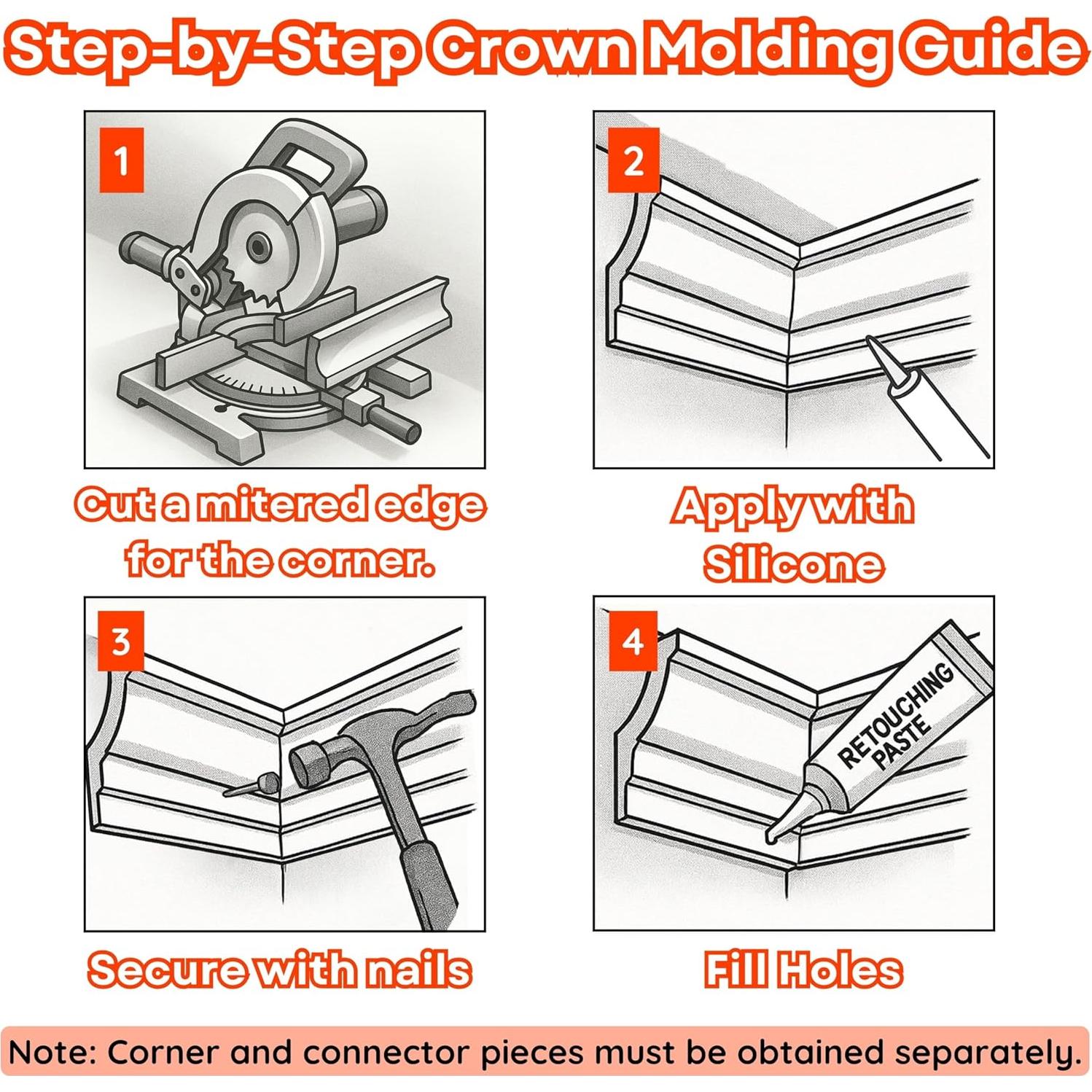 Step-by-Step Crown Molding Guide

1

Cut a mitered edge for the corner.

2

Apply with Silicone

3

Secure with nails

4

RETOUCHING PASTE

Fill Holes

Note: Corner and connector pieces must be obtained separately.