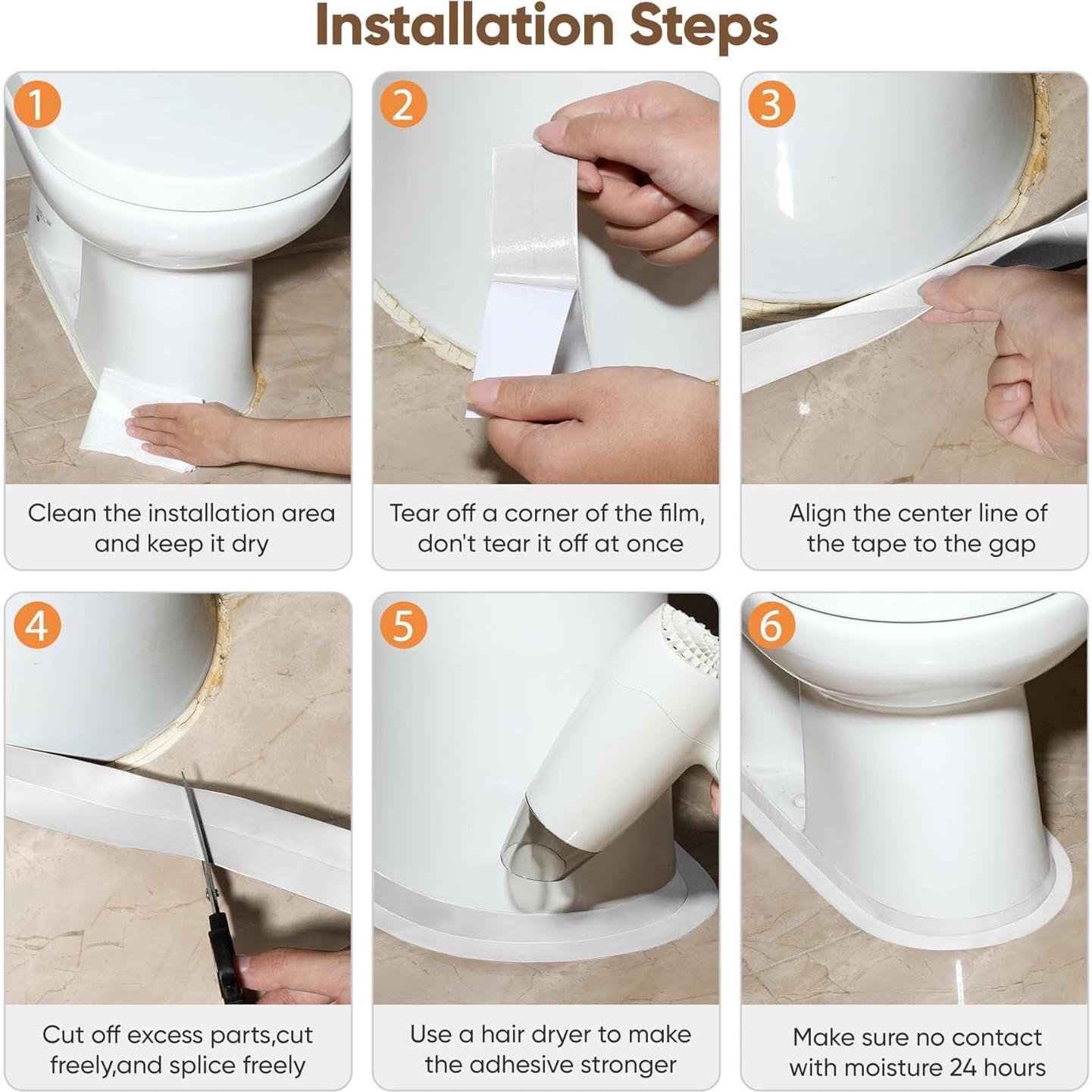 Installation Steps

1

Clean the installation area and keep it dry

2

Tear off a corner of the film, don't tear it off at once

3

Align the center line of the tape to the gap

4

Cut off excess parts,cut freely,and splice freely

5

Use a hair dryer to make the adhesive stronger

6

Make sure no contact with moisture 24 hours