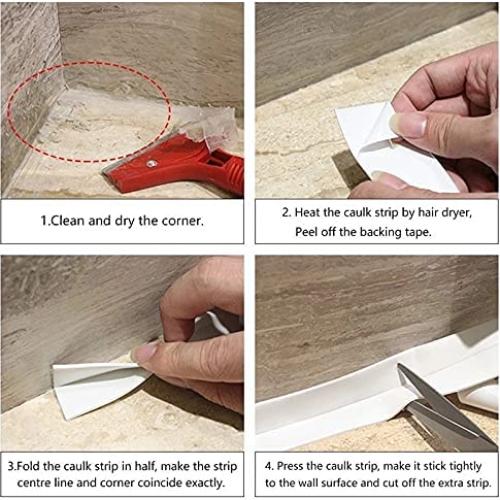 1.Clean and dry the corner.

2. Heat the caulk strip by hair dryer, Peel off the backing tape.

3.Fold the caulk strip in half, make the strip centre line and corner coincide exactly.

4. Press the caulk strip, make it stick tightly to the wall surface and cut off the extra strip.