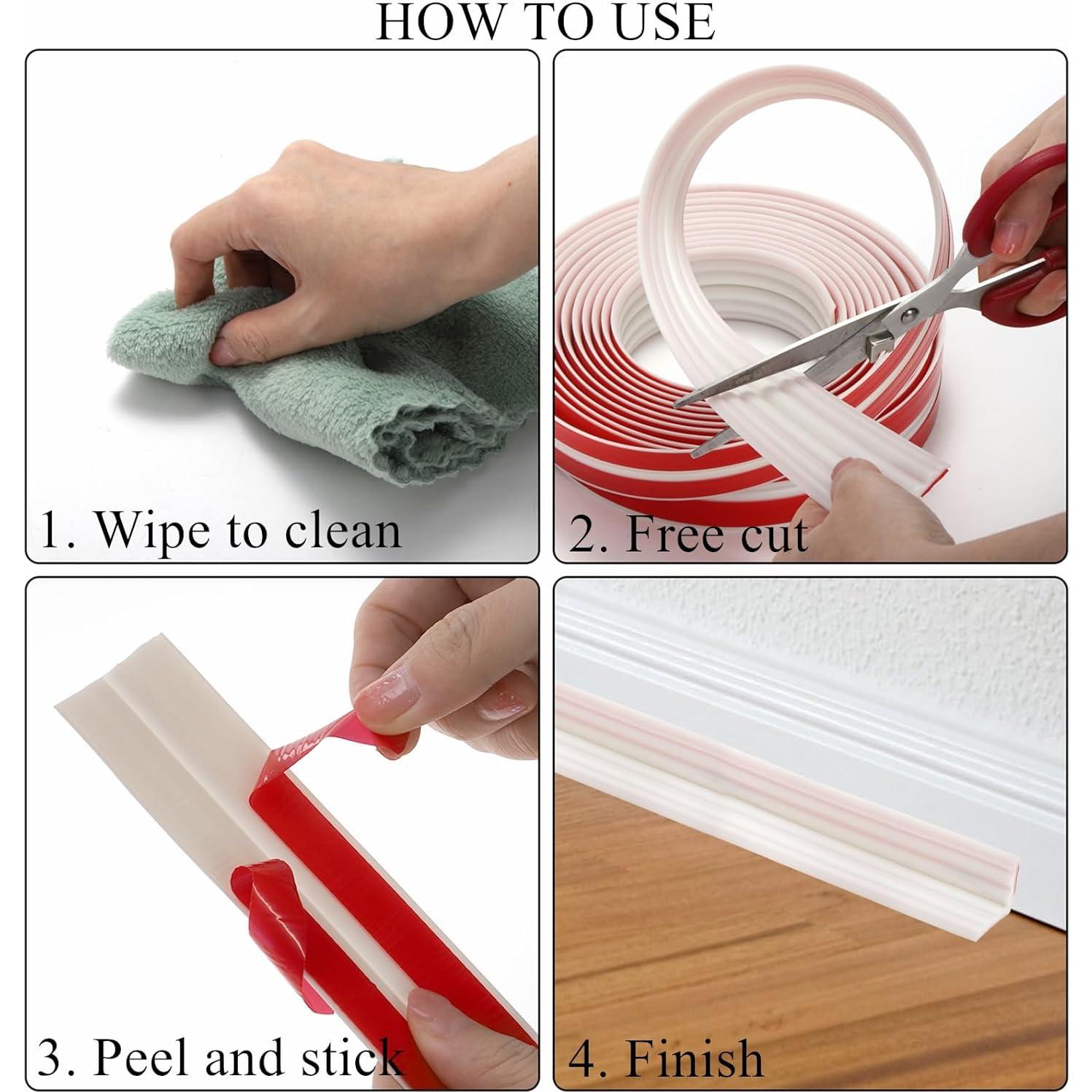 HOW TO USE

1. Wipe to clean

2. Free cut

3. Peel and stick

4. Finish