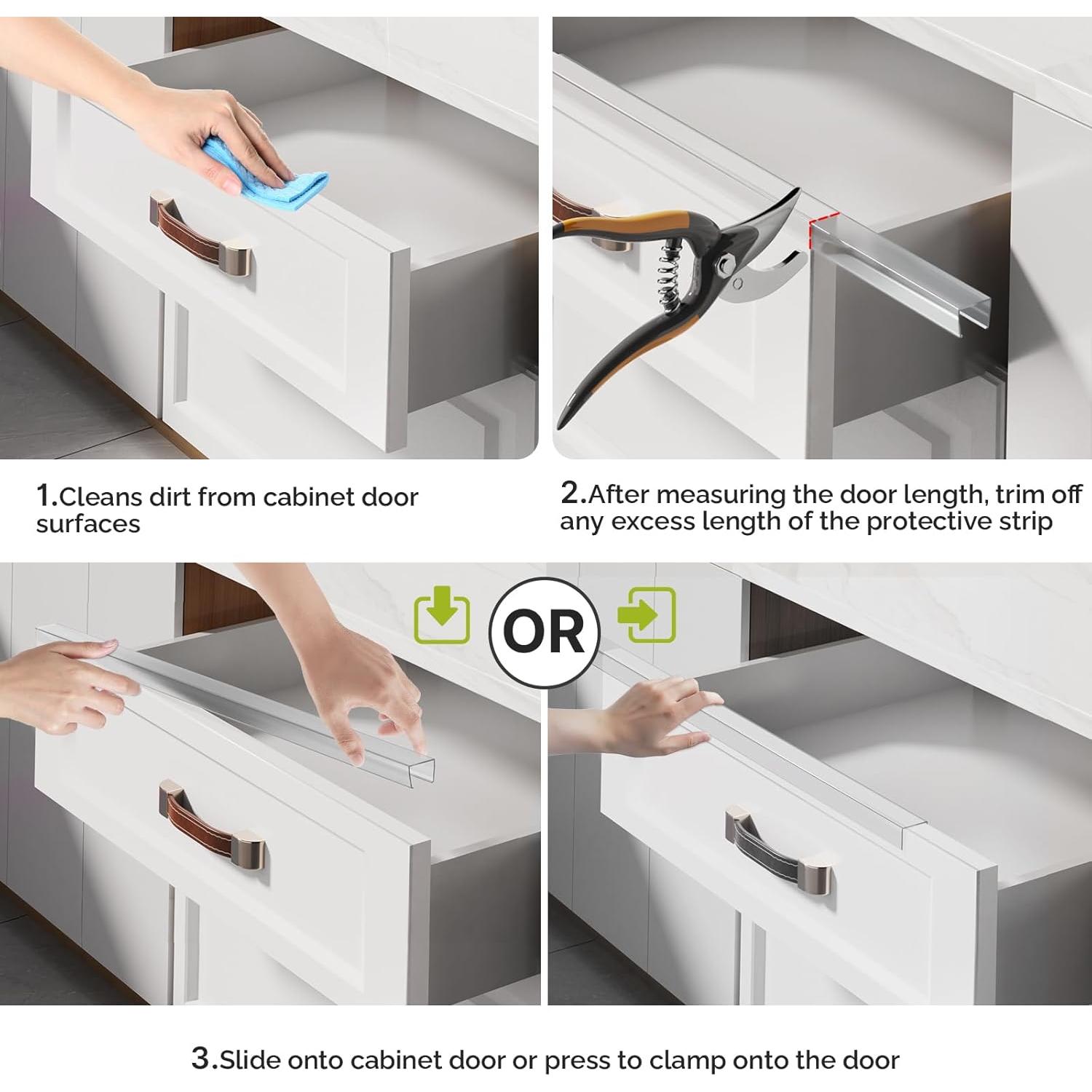 1.Cleans dirt from cabinet door surfaces

2.After measuring the door length, trim off any excess length of the protective strip

OR

3.Slide onto cabinet door or press to clamp onto the door