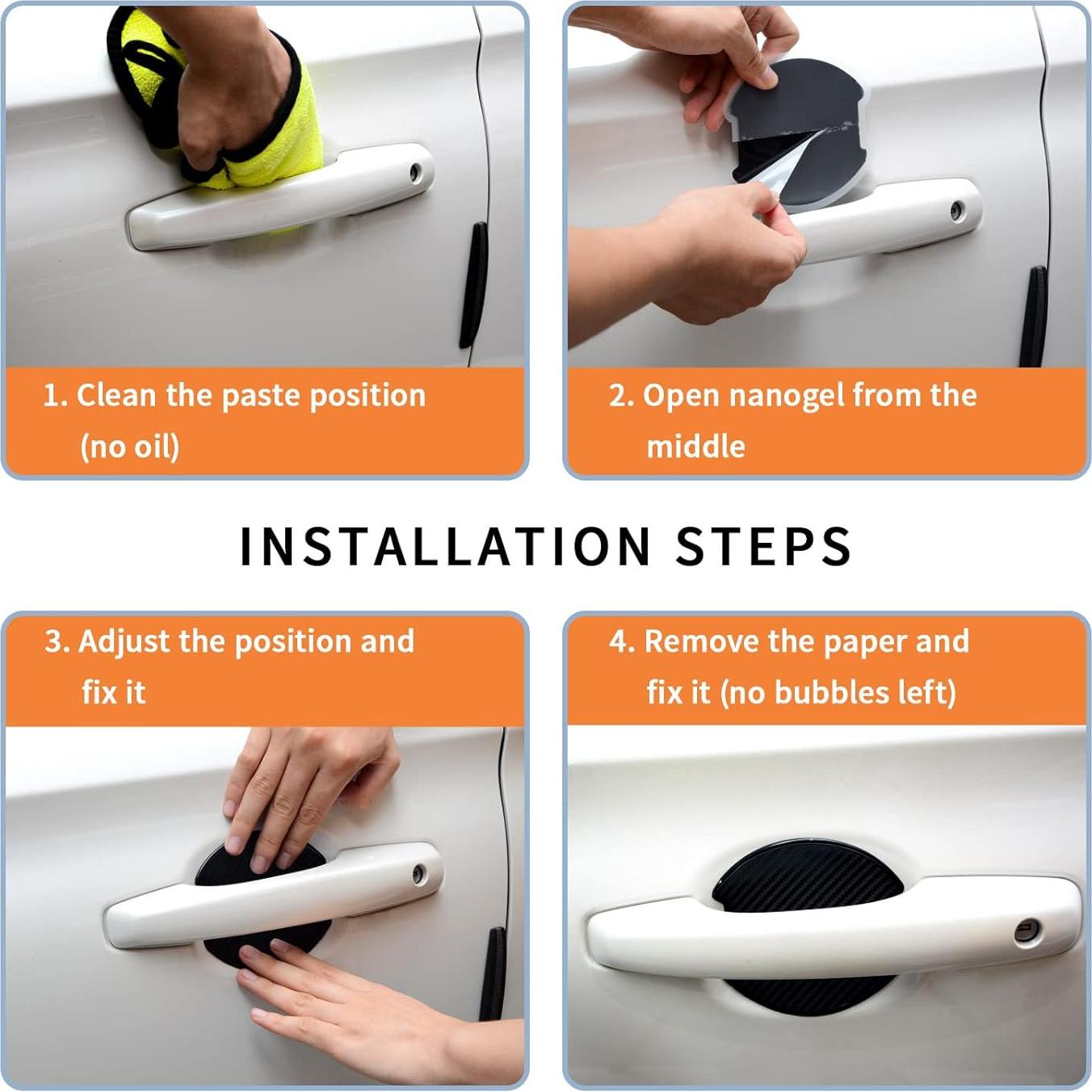 1. Clean the paste position (no oil)

2. Open nanogel from the middle

INSTALLATION STEPS

3. Adjust the position and fix it

4. Remove the paper and fix it (no bubbles left)